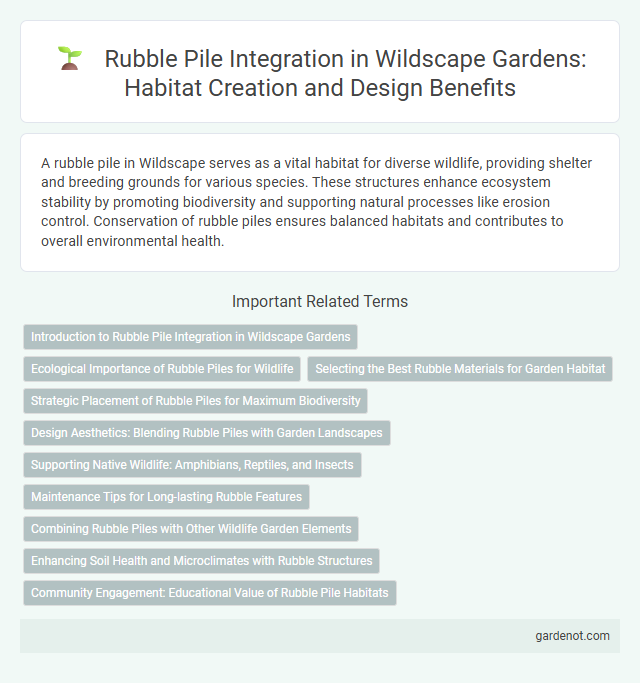 Rubble Pile Integration in Wildscape Gardens: Habitat Creation and Design Benefits

A rubble pile in Wildscape serves as a vital habitat for diverse wildlife, providing shelter and breeding grounds for various species. These structures enhance ecosystem stability by promoting biodiversity and supporting natural processes like erosion control. Conservation of rubble piles ensures balanced habitats and contributes to overall environmental health.

Important Related Terms

Introduction to Rubble Pile Integration in Wildscape Gardens

Ecological Importance of Rubble Piles for Wildlife

Selecting the Best Rubble Materials for Garden Habitat

Strategic Placement of Rubble Piles for Maximum Biodiversity

Design Aesthetics: Blending Rubble Piles with Garden Landscapes

Supporting Native Wildlife: Amphibians, Reptiles, and Insects

Maintenance Tips for Long-lasting Rubble Features

Combining Rubble Piles with Other Wildlife Garden Elements

Enhancing Soil Health and Microclimates with Rubble Structures

Community Engagement: Educational Value of Rubble Pile Habitats

gardenot.com