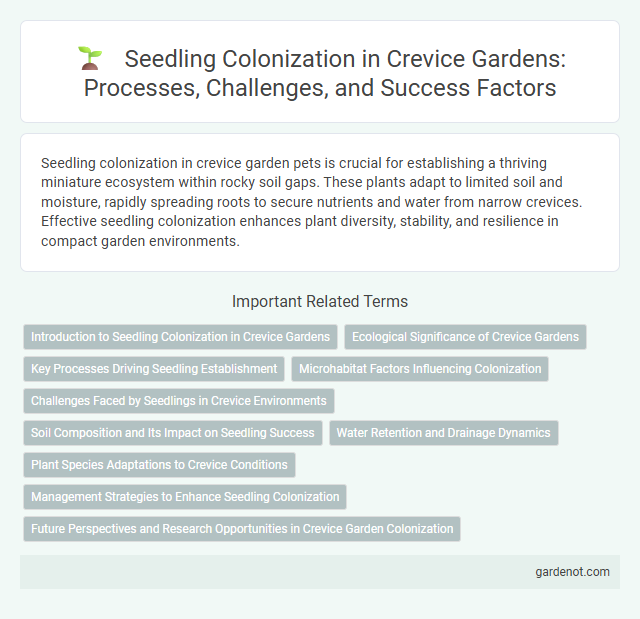 Seedling Colonization in Crevice Gardens: Processes, Challenges, and Success Factors

Seedling colonization in crevice garden pets is crucial for establishing a thriving miniature ecosystem within rocky soil gaps. These plants adapt to limited soil and moisture, rapidly spreading roots to secure nutrients and water from narrow crevices. Effective seedling colonization enhances plant diversity, stability, and resilience in compact garden environments.

Important Related Terms

Introduction to Seedling Colonization in Crevice Gardens

Ecological Significance of Crevice Gardens

Key Processes Driving Seedling Establishment

Microhabitat Factors Influencing Colonization

Challenges Faced by Seedlings in Crevice Environments

Soil Composition and Its Impact on Seedling Success

Water Retention and Drainage Dynamics

Plant Species Adaptations to Crevice Conditions

Management Strategies to Enhance Seedling Colonization

Future Perspectives and Research Opportunities in Crevice Garden Colonization

gardenot.com