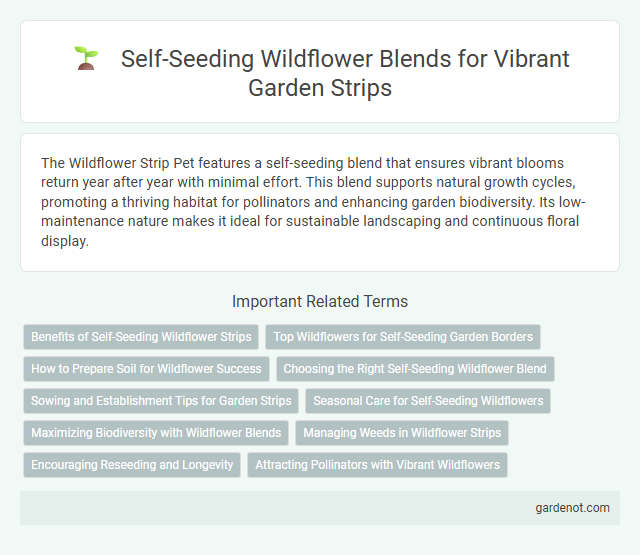 Self-Seeding Wildflower Blends for Vibrant Garden Strips

The Wildflower Strip Pet features a self-seeding blend that ensures vibrant blooms return year after year with minimal effort. This blend supports natural growth cycles, promoting a thriving habitat for pollinators and enhancing garden biodiversity. Its low-maintenance nature makes it ideal for sustainable landscaping and continuous floral display.

Important Related Terms

Benefits of Self-Seeding Wildflower Strips

Top Wildflowers for Self-Seeding Garden Borders

How to Prepare Soil for Wildflower Success

Choosing the Right Self-Seeding Wildflower Blend

Sowing and Establishment Tips for Garden Strips

Seasonal Care for Self-Seeding Wildflowers

Maximizing Biodiversity with Wildflower Blends

Managing Weeds in Wildflower Strips

Encouraging Reseeding and Longevity

Attracting Pollinators with Vibrant Wildflowers

gardenot.com