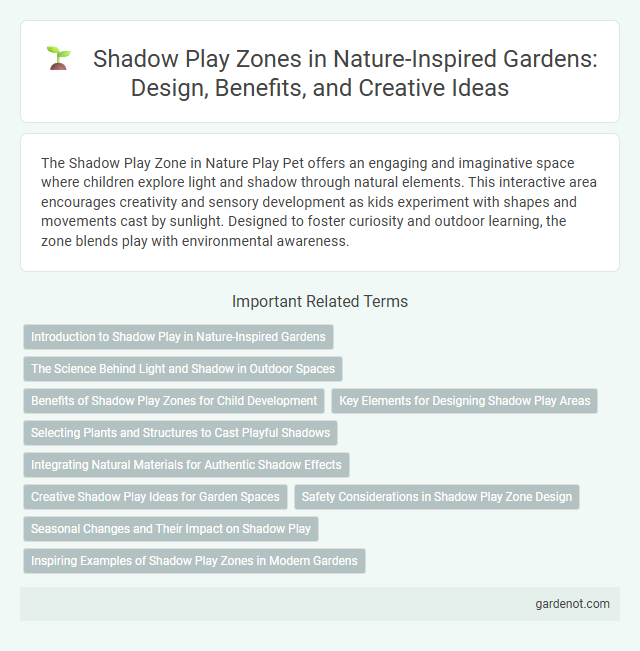 Shadow Play Zones in Nature-Inspired Gardens: Design, Benefits, and Creative Ideas

The Shadow Play Zone in Nature Play Pet offers an engaging and imaginative space where children explore light and shadow through natural elements. This interactive area encourages creativity and sensory development as kids experiment with shapes and movements cast by sunlight. Designed to foster curiosity and outdoor learning, the zone blends play with environmental awareness.

Important Related Terms

Introduction to Shadow Play in Nature-Inspired Gardens

The Science Behind Light and Shadow in Outdoor Spaces

Benefits of Shadow Play Zones for Child Development

Key Elements for Designing Shadow Play Areas

Selecting Plants and Structures to Cast Playful Shadows

Integrating Natural Materials for Authentic Shadow Effects

Creative Shadow Play Ideas for Garden Spaces

Safety Considerations in Shadow Play Zone Design

Seasonal Changes and Their Impact on Shadow Play

Inspiring Examples of Shadow Play Zones in Modern Gardens

gardenot.com