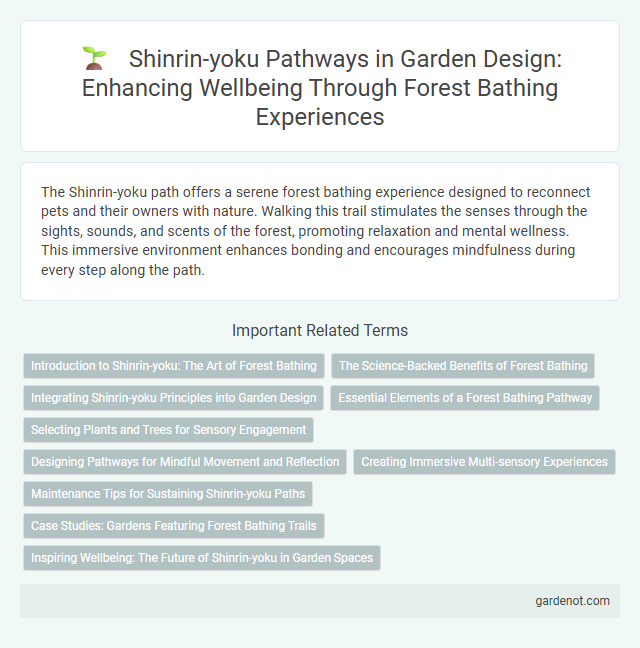 Shinrin-yoku Pathways in Garden Design: Enhancing Wellbeing Through Forest Bathing Experiences

The Shinrin-yoku path offers a serene forest bathing experience designed to reconnect pets and their owners with nature. Walking this trail stimulates the senses through the sights, sounds, and scents of the forest, promoting relaxation and mental wellness. This immersive environment enhances bonding and encourages mindfulness during every step along the path.

Important Related Terms

Introduction to Shinrin-yoku: The Art of Forest Bathing

The Science-Backed Benefits of Forest Bathing

Integrating Shinrin-yoku Principles into Garden Design

Essential Elements of a Forest Bathing Pathway

Selecting Plants and Trees for Sensory Engagement

Designing Pathways for Mindful Movement and Reflection

Creating Immersive Multi-sensory Experiences

Maintenance Tips for Sustaining Shinrin-yoku Paths

Case Studies: Gardens Featuring Forest Bathing Trails

Inspiring Wellbeing: The Future of Shinrin-yoku in Garden Spaces

gardenot.com