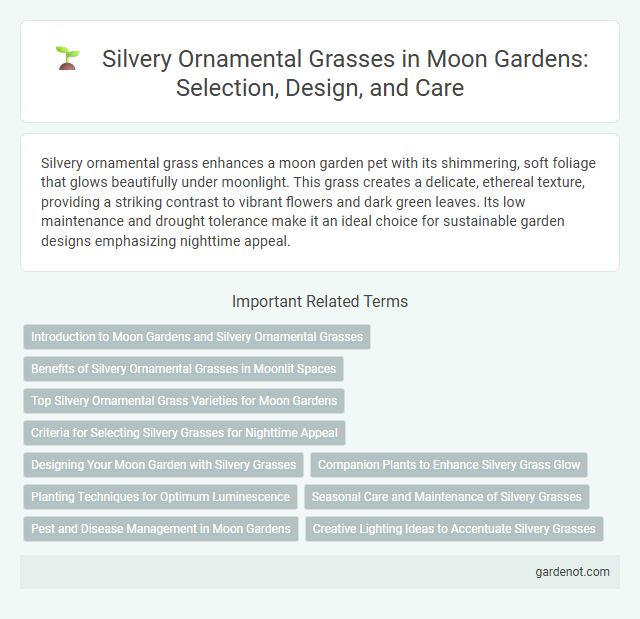 Silvery Ornamental Grasses in Moon Gardens: Selection, Design, and Care

Silvery ornamental grass enhances a moon garden pet with its shimmering, soft foliage that glows beautifully under moonlight. This grass creates a delicate, ethereal texture, providing a striking contrast to vibrant flowers and dark green leaves. Its low maintenance and drought tolerance make it an ideal choice for sustainable garden designs emphasizing nighttime appeal.

Important Related Terms

Introduction to Moon Gardens and Silvery Ornamental Grasses

Benefits of Silvery Ornamental Grasses in Moonlit Spaces

Top Silvery Ornamental Grass Varieties for Moon Gardens

Criteria for Selecting Silvery Grasses for Nighttime Appeal

Designing Your Moon Garden with Silvery Grasses

Companion Plants to Enhance Silvery Grass Glow

Planting Techniques for Optimum Luminescence

Seasonal Care and Maintenance of Silvery Grasses

Pest and Disease Management in Moon Gardens

Creative Lighting Ideas to Accentuate Silvery Grasses

gardenot.com