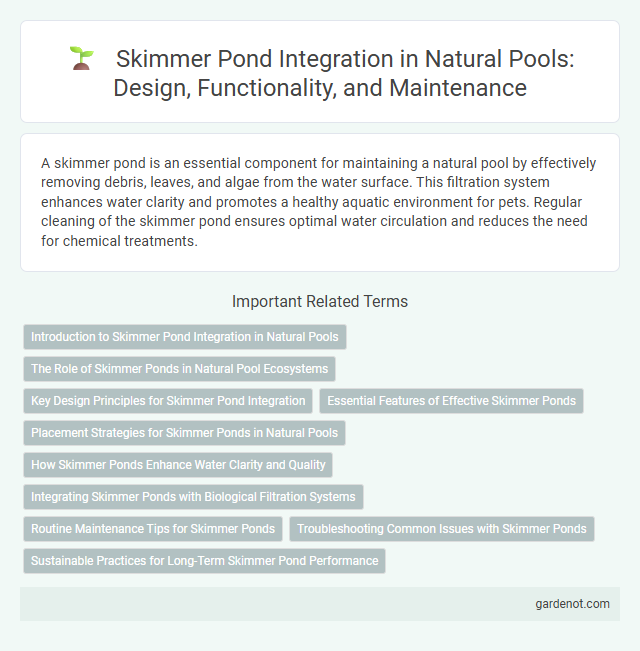 Skimmer Pond Integration in Natural Pools: Design, Functionality, and Maintenance

A skimmer pond is an essential component for maintaining a natural pool by effectively removing debris, leaves, and algae from the water surface. This filtration system enhances water clarity and promotes a healthy aquatic environment for pets. Regular cleaning of the skimmer pond ensures optimal water circulation and reduces the need for chemical treatments.

Important Related Terms

Introduction to Skimmer Pond Integration in Natural Pools

The Role of Skimmer Ponds in Natural Pool Ecosystems

Key Design Principles for Skimmer Pond Integration

Essential Features of Effective Skimmer Ponds

Placement Strategies for Skimmer Ponds in Natural Pools

How Skimmer Ponds Enhance Water Clarity and Quality

Integrating Skimmer Ponds with Biological Filtration Systems

Routine Maintenance Tips for Skimmer Ponds

Troubleshooting Common Issues with Skimmer Ponds

Sustainable Practices for Long-Term Skimmer Pond Performance

gardenot.com