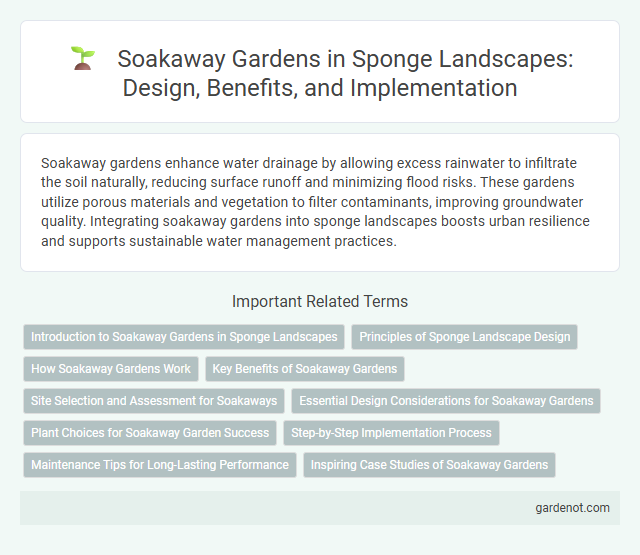 Soakaway Gardens in Sponge Landscapes: Design, Benefits, and Implementation

Soakaway gardens enhance water drainage by allowing excess rainwater to infiltrate the soil naturally, reducing surface runoff and minimizing flood risks. These gardens utilize porous materials and vegetation to filter contaminants, improving groundwater quality. Integrating soakaway gardens into sponge landscapes boosts urban resilience and supports sustainable water management practices.

Important Related Terms

Introduction to Soakaway Gardens in Sponge Landscapes

Principles of Sponge Landscape Design

How Soakaway Gardens Work

Key Benefits of Soakaway Gardens

Site Selection and Assessment for Soakaways

Essential Design Considerations for Soakaway Gardens

Plant Choices for Soakaway Garden Success

Step-by-Step Implementation Process

Maintenance Tips for Long-Lasting Performance

Inspiring Case Studies of Soakaway Gardens

gardenot.com