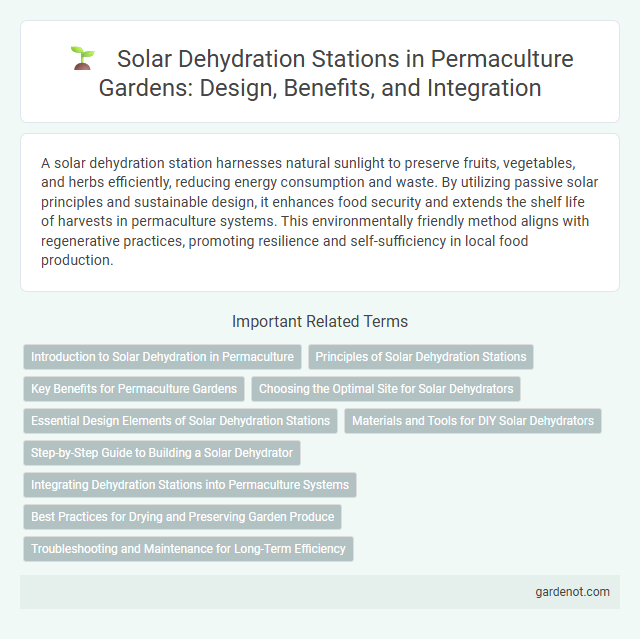 Solar Dehydration Stations in Permaculture Gardens: Design, Benefits, and Integration

A solar dehydration station harnesses natural sunlight to preserve fruits, vegetables, and herbs efficiently, reducing energy consumption and waste. By utilizing passive solar principles and sustainable design, it enhances food security and extends the shelf life of harvests in permaculture systems. This environmentally friendly method aligns with regenerative practices, promoting resilience and self-sufficiency in local food production.

Important Related Terms

Introduction to Solar Dehydration in Permaculture

Principles of Solar Dehydration Stations

Key Benefits for Permaculture Gardens

Choosing the Optimal Site for Solar Dehydrators

Essential Design Elements of Solar Dehydration Stations

Materials and Tools for DIY Solar Dehydrators

Step-by-Step Guide to Building a Solar Dehydrator

Integrating Dehydration Stations into Permaculture Systems

Best Practices for Drying and Preserving Garden Produce

Troubleshooting and Maintenance for Long-Term Efficiency

gardenot.com