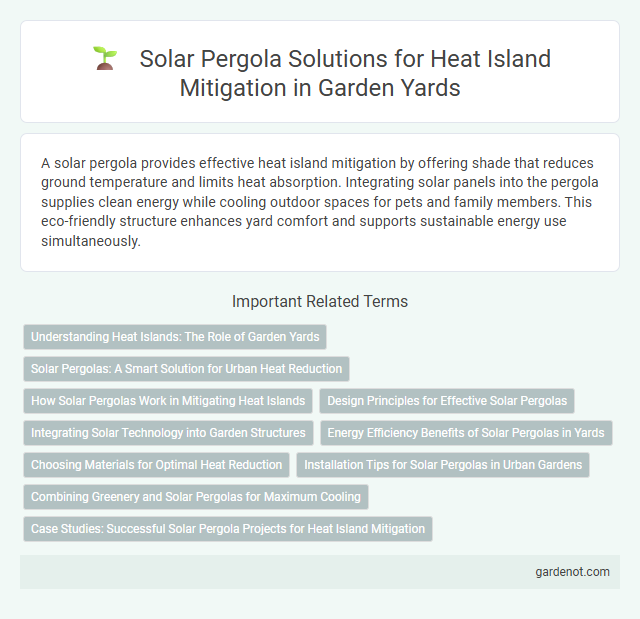 Solar Pergola Solutions for Heat Island Mitigation in Garden Yards

A solar pergola provides effective heat island mitigation by offering shade that reduces ground temperature and limits heat absorption. Integrating solar panels into the pergola supplies clean energy while cooling outdoor spaces for pets and family members. This eco-friendly structure enhances yard comfort and supports sustainable energy use simultaneously.

Important Related Terms

Understanding Heat Islands: The Role of Garden Yards

Solar Pergolas: A Smart Solution for Urban Heat Reduction

How Solar Pergolas Work in Mitigating Heat Islands

Design Principles for Effective Solar Pergolas

Integrating Solar Technology into Garden Structures

Energy Efficiency Benefits of Solar Pergolas in Yards

Choosing Materials for Optimal Heat Reduction

Installation Tips for Solar Pergolas in Urban Gardens

Combining Greenery and Solar Pergolas for Maximum Cooling

Case Studies: Successful Solar Pergola Projects for Heat Island Mitigation

gardenot.com