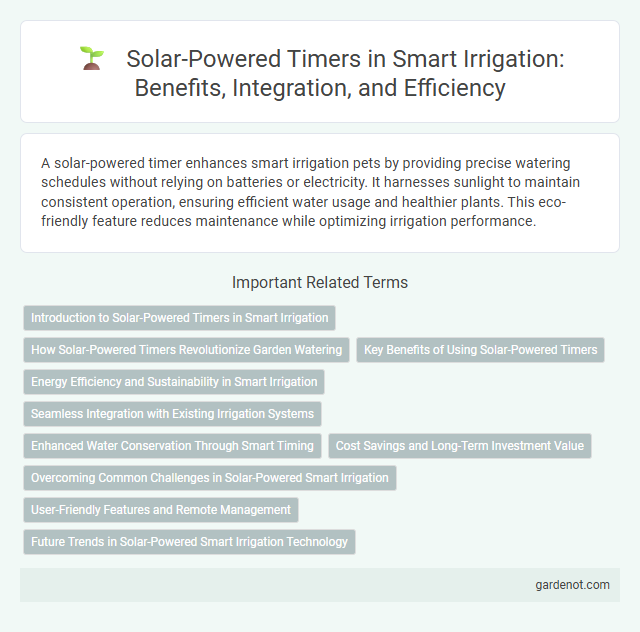 Solar-Powered Timers in Smart Irrigation: Benefits, Integration, and Efficiency

A solar-powered timer enhances smart irrigation pets by providing precise watering schedules without relying on batteries or electricity. It harnesses sunlight to maintain consistent operation, ensuring efficient water usage and healthier plants. This eco-friendly feature reduces maintenance while optimizing irrigation performance.

Important Related Terms

Introduction to Solar-Powered Timers in Smart Irrigation

How Solar-Powered Timers Revolutionize Garden Watering

Key Benefits of Using Solar-Powered Timers

Energy Efficiency and Sustainability in Smart Irrigation

Seamless Integration with Existing Irrigation Systems

Enhanced Water Conservation Through Smart Timing

Cost Savings and Long-Term Investment Value

Overcoming Common Challenges in Solar-Powered Smart Irrigation

User-Friendly Features and Remote Management

Future Trends in Solar-Powered Smart Irrigation Technology

gardenot.com