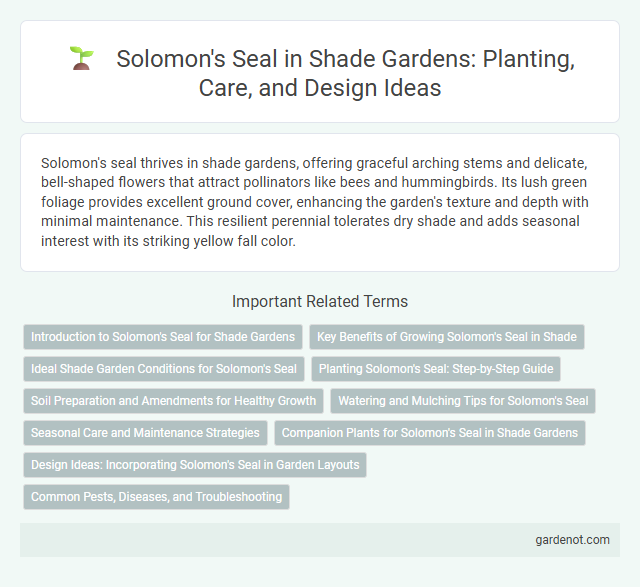 Solomon's Seal in Shade Gardens: Planting, Care, and Design Ideas

Solomon's seal thrives in shade gardens, offering graceful arching stems and delicate, bell-shaped flowers that attract pollinators like bees and hummingbirds. Its lush green foliage provides excellent ground cover, enhancing the garden's texture and depth with minimal maintenance. This resilient perennial tolerates dry shade and adds seasonal interest with its striking yellow fall color.

Important Related Terms

Introduction to Solomon's Seal for Shade Gardens

Key Benefits of Growing Solomon's Seal in Shade

Ideal Shade Garden Conditions for Solomon's Seal

Planting Solomon's Seal: Step-by-Step Guide

Soil Preparation and Amendments for Healthy Growth

Watering and Mulching Tips for Solomon's Seal

Seasonal Care and Maintenance Strategies

Companion Plants for Solomon's Seal in Shade Gardens

Design Ideas: Incorporating Solomon's Seal in Garden Layouts

Common Pests, Diseases, and Troubleshooting

gardenot.com