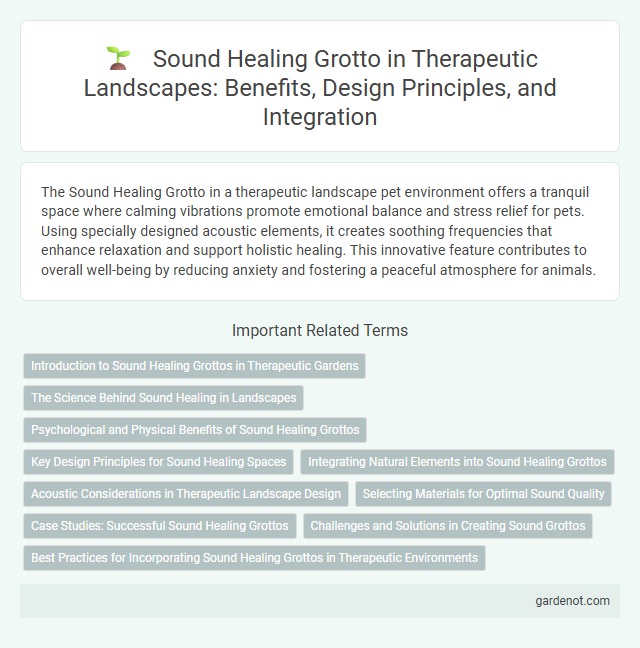 Sound Healing Grotto in Therapeutic Landscapes: Benefits, Design Principles, and Integration

The Sound Healing Grotto in a therapeutic landscape pet environment offers a tranquil space where calming vibrations promote emotional balance and stress relief for pets. Using specially designed acoustic elements, it creates soothing frequencies that enhance relaxation and support holistic healing. This innovative feature contributes to overall well-being by reducing anxiety and fostering a peaceful atmosphere for animals.

Important Related Terms

Introduction to Sound Healing Grottos in Therapeutic Gardens

The Science Behind Sound Healing in Landscapes

Psychological and Physical Benefits of Sound Healing Grottos

Key Design Principles for Sound Healing Spaces

Integrating Natural Elements into Sound Healing Grottos

Acoustic Considerations in Therapeutic Landscape Design

Selecting Materials for Optimal Sound Quality

Case Studies: Successful Sound Healing Grottos

Challenges and Solutions in Creating Sound Grottos

Best Practices for Incorporating Sound Healing Grottos in Therapeutic Environments

gardenot.com