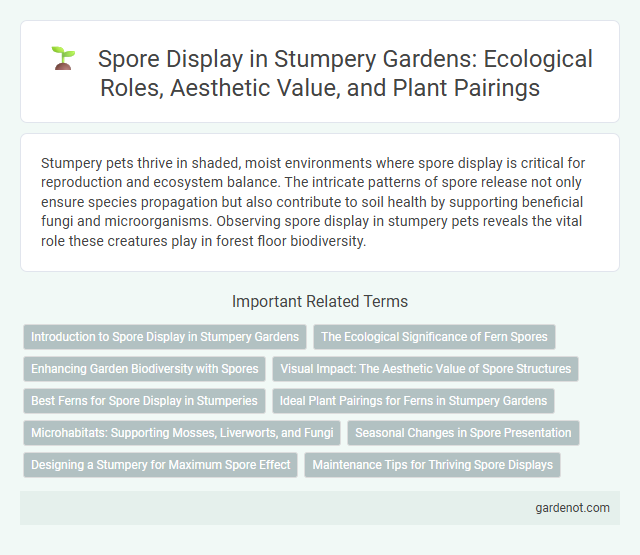 Spore Display in Stumpery Gardens: Ecological Roles, Aesthetic Value, and Plant Pairings

Stumpery pets thrive in shaded, moist environments where spore display is critical for reproduction and ecosystem balance. The intricate patterns of spore release not only ensure species propagation but also contribute to soil health by supporting beneficial fungi and microorganisms. Observing spore display in stumpery pets reveals the vital role these creatures play in forest floor biodiversity.

Important Related Terms

Introduction to Spore Display in Stumpery Gardens

The Ecological Significance of Fern Spores

Enhancing Garden Biodiversity with Spores

Visual Impact: The Aesthetic Value of Spore Structures

Best Ferns for Spore Display in Stumperies

Ideal Plant Pairings for Ferns in Stumpery Gardens

Microhabitats: Supporting Mosses, Liverworts, and Fungi

Seasonal Changes in Spore Presentation

Designing a Stumpery for Maximum Spore Effect

Maintenance Tips for Thriving Spore Displays

gardenot.com