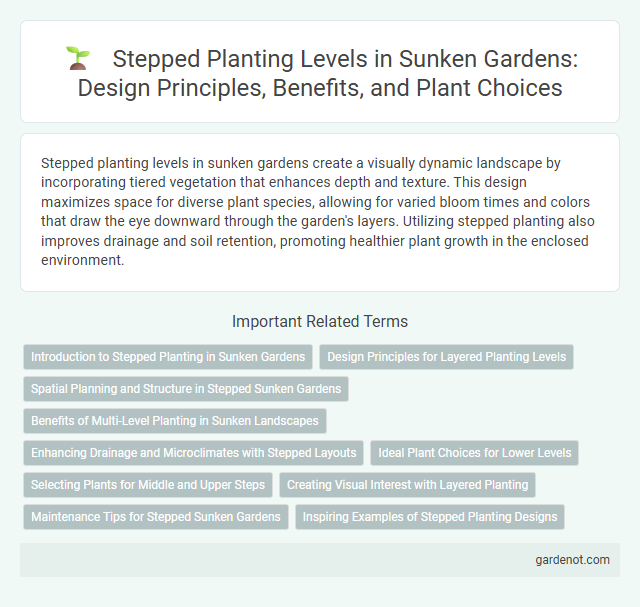 Stepped Planting Levels in Sunken Gardens: Design Principles, Benefits, and Plant Choices

Stepped planting levels in sunken gardens create a visually dynamic landscape by incorporating tiered vegetation that enhances depth and texture. This design maximizes space for diverse plant species, allowing for varied bloom times and colors that draw the eye downward through the garden's layers. Utilizing stepped planting also improves drainage and soil retention, promoting healthier plant growth in the enclosed environment.

Important Related Terms

Introduction to Stepped Planting in Sunken Gardens
Design Principles for Layered Planting Levels
Spatial Planning and Structure in Stepped Sunken Gardens
Benefits of Multi-Level Planting in Sunken Landscapes
Enhancing Drainage and Microclimates with Stepped Layouts
Ideal Plant Choices for Lower Levels
Selecting Plants for Middle and Upper Steps
Creating Visual Interest with Layered Planting
Maintenance Tips for Stepped Sunken Gardens
Inspiring Examples of Stepped Planting Designs

gardenot.com