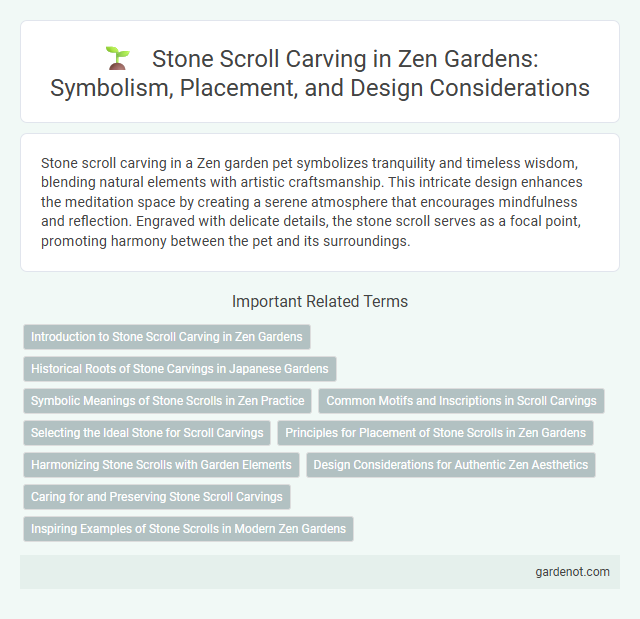 Stone Scroll Carving in Zen Gardens: Symbolism, Placement, and Design Considerations

Stone scroll carving in a Zen garden pet symbolizes tranquility and timeless wisdom, blending natural elements with artistic craftsmanship. This intricate design enhances the meditation space by creating a serene atmosphere that encourages mindfulness and reflection. Engraved with delicate details, the stone scroll serves as a focal point, promoting harmony between the pet and its surroundings.

Important Related Terms

Introduction to Stone Scroll Carving in Zen Gardens

Historical Roots of Stone Carvings in Japanese Gardens

Symbolic Meanings of Stone Scrolls in Zen Practice

Common Motifs and Inscriptions in Scroll Carvings

Selecting the Ideal Stone for Scroll Carvings

Principles for Placement of Stone Scrolls in Zen Gardens

Harmonizing Stone Scrolls with Garden Elements

Design Considerations for Authentic Zen Aesthetics

Caring for and Preserving Stone Scroll Carvings

Inspiring Examples of Stone Scrolls in Modern Zen Gardens

gardenot.com