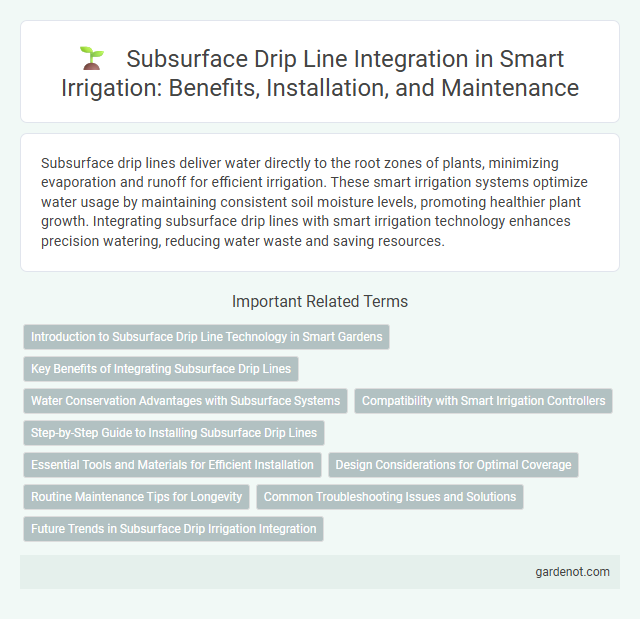 Subsurface Drip Line Integration in Smart Irrigation: Benefits, Installation, and Maintenance

Subsurface drip lines deliver water directly to the root zones of plants, minimizing evaporation and runoff for efficient irrigation. These smart irrigation systems optimize water usage by maintaining consistent soil moisture levels, promoting healthier plant growth. Integrating subsurface drip lines with smart irrigation technology enhances precision watering, reducing water waste and saving resources.

Important Related Terms

Introduction to Subsurface Drip Line Technology in Smart Gardens

Key Benefits of Integrating Subsurface Drip Lines

Water Conservation Advantages with Subsurface Systems

Compatibility with Smart Irrigation Controllers

Step-by-Step Guide to Installing Subsurface Drip Lines

Essential Tools and Materials for Efficient Installation

Design Considerations for Optimal Coverage

Routine Maintenance Tips for Longevity

Common Troubleshooting Issues and Solutions

Future Trends in Subsurface Drip Irrigation Integration

gardenot.com