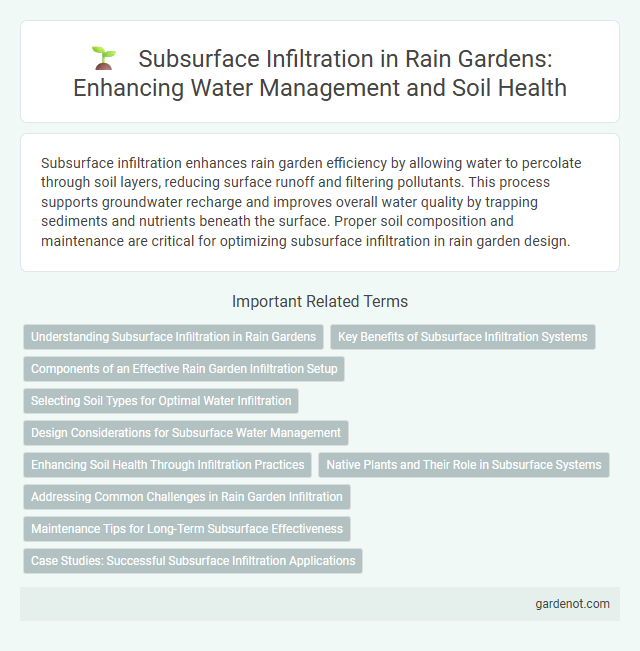 Subsurface Infiltration in Rain Gardens: Enhancing Water Management and Soil Health

Subsurface infiltration enhances rain garden efficiency by allowing water to percolate through soil layers, reducing surface runoff and filtering pollutants. This process supports groundwater recharge and improves overall water quality by trapping sediments and nutrients beneath the surface. Proper soil composition and maintenance are critical for optimizing subsurface infiltration in rain garden design.

Important Related Terms

Understanding Subsurface Infiltration in Rain Gardens

Key Benefits of Subsurface Infiltration Systems

Components of an Effective Rain Garden Infiltration Setup

Selecting Soil Types for Optimal Water Infiltration

Design Considerations for Subsurface Water Management

Enhancing Soil Health Through Infiltration Practices

Native Plants and Their Role in Subsurface Systems

Addressing Common Challenges in Rain Garden Infiltration

Maintenance Tips for Long-Term Subsurface Effectiveness

Case Studies: Successful Subsurface Infiltration Applications

gardenot.com