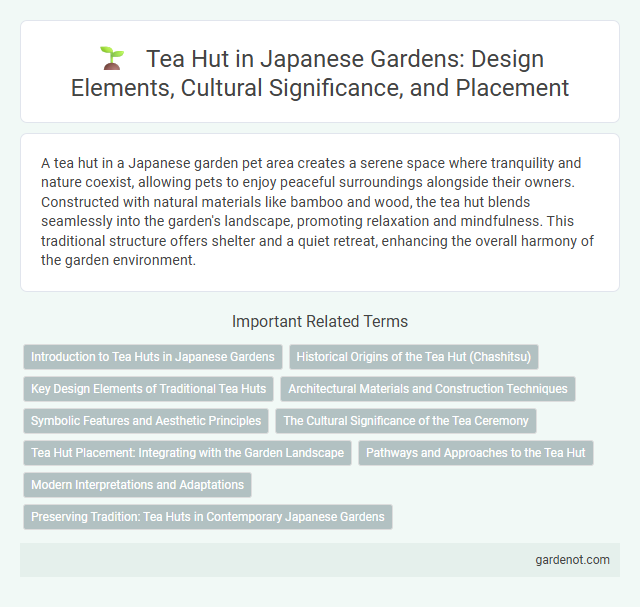 Tea Hut in Japanese Gardens: Design Elements, Cultural Significance, and Placement

A tea hut in a Japanese garden pet area creates a serene space where tranquility and nature coexist, allowing pets to enjoy peaceful surroundings alongside their owners. Constructed with natural materials like bamboo and wood, the tea hut blends seamlessly into the garden's landscape, promoting relaxation and mindfulness. This traditional structure offers shelter and a quiet retreat, enhancing the overall harmony of the garden environment.

Important Related Terms

Introduction to Tea Huts in Japanese Gardens

Historical Origins of the Tea Hut (Chashitsu)

Key Design Elements of Traditional Tea Huts

Architectural Materials and Construction Techniques

Symbolic Features and Aesthetic Principles

The Cultural Significance of the Tea Ceremony

Tea Hut Placement: Integrating with the Garden Landscape

Pathways and Approaches to the Tea Hut

Modern Interpretations and Adaptations

Preserving Tradition: Tea Huts in Contemporary Japanese Gardens

gardenot.com