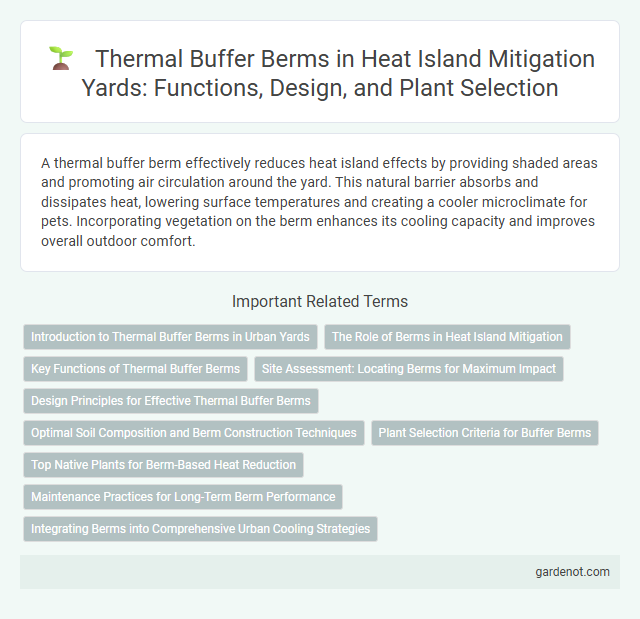 Thermal Buffer Berms in Heat Island Mitigation Yards: Functions, Design, and Plant Selection

A thermal buffer berm effectively reduces heat island effects by providing shaded areas and promoting air circulation around the yard. This natural barrier absorbs and dissipates heat, lowering surface temperatures and creating a cooler microclimate for pets. Incorporating vegetation on the berm enhances its cooling capacity and improves overall outdoor comfort.

Important Related Terms

Introduction to Thermal Buffer Berms in Urban Yards

The Role of Berms in Heat Island Mitigation

Key Functions of Thermal Buffer Berms

Site Assessment: Locating Berms for Maximum Impact

Design Principles for Effective Thermal Buffer Berms

Optimal Soil Composition and Berm Construction Techniques

Plant Selection Criteria for Buffer Berms

Top Native Plants for Berm-Based Heat Reduction

Maintenance Practices for Long-Term Berm Performance

Integrating Berms into Comprehensive Urban Cooling Strategies

gardenot.com