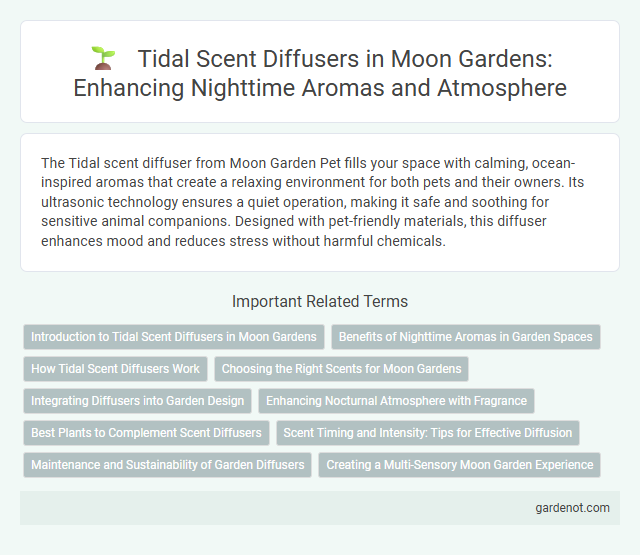 Tidal Scent Diffusers in Moon Gardens: Enhancing Nighttime Aromas and Atmosphere

The Tidal scent diffuser from Moon Garden Pet fills your space with calming, ocean-inspired aromas that create a relaxing environment for both pets and their owners. Its ultrasonic technology ensures a quiet operation, making it safe and soothing for sensitive animal companions. Designed with pet-friendly materials, this diffuser enhances mood and reduces stress without harmful chemicals.

Important Related Terms

Introduction to Tidal Scent Diffusers in Moon Gardens

Benefits of Nighttime Aromas in Garden Spaces

How Tidal Scent Diffusers Work

Choosing the Right Scents for Moon Gardens

Integrating Diffusers into Garden Design

Enhancing Nocturnal Atmosphere with Fragrance

Best Plants to Complement Scent Diffusers

Scent Timing and Intensity: Tips for Effective Diffusion

Maintenance and Sustainability of Garden Diffusers

Creating a Multi-Sensory Moon Garden Experience

gardenot.com