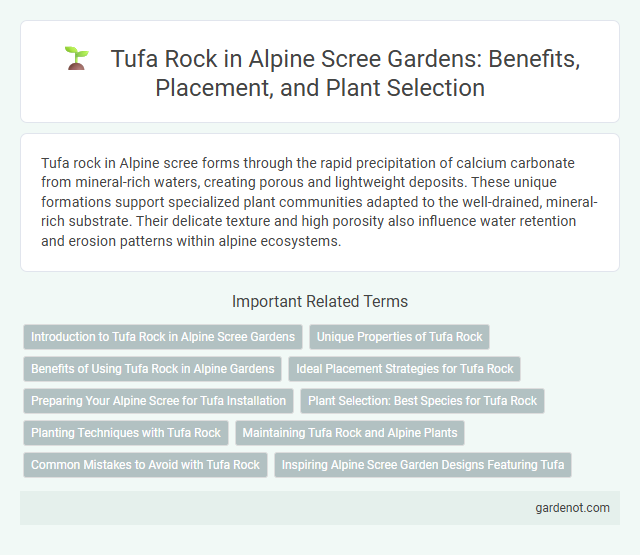 Tufa Rock in Alpine Scree Gardens: Benefits, Placement, and Plant Selection

Tufa rock in Alpine scree forms through the rapid precipitation of calcium carbonate from mineral-rich waters, creating porous and lightweight deposits. These unique formations support specialized plant communities adapted to the well-drained, mineral-rich substrate. Their delicate texture and high porosity also influence water retention and erosion patterns within alpine ecosystems.

Important Related Terms

Introduction to Tufa Rock in Alpine Scree Gardens

Unique Properties of Tufa Rock

Benefits of Using Tufa Rock in Alpine Gardens

Ideal Placement Strategies for Tufa Rock

Preparing Your Alpine Scree for Tufa Installation

Plant Selection: Best Species for Tufa Rock

Planting Techniques with Tufa Rock

Maintaining Tufa Rock and Alpine Plants

Common Mistakes to Avoid with Tufa Rock

Inspiring Alpine Scree Garden Designs Featuring Tufa

gardenot.com