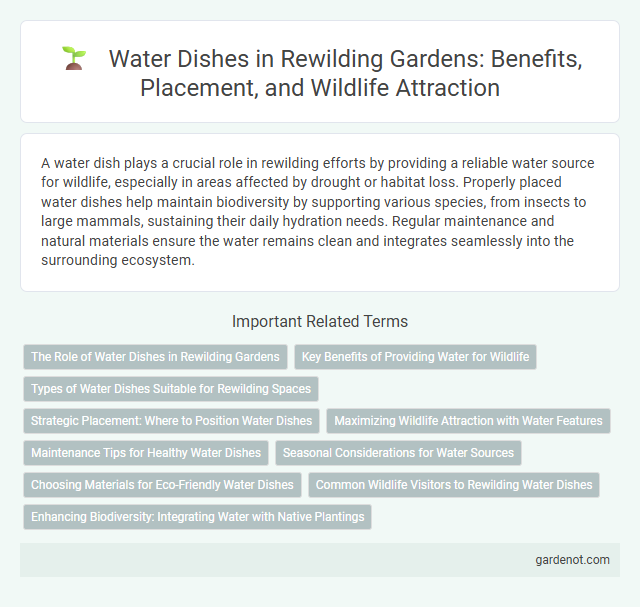 Water Dishes in Rewilding Gardens: Benefits, Placement, and Wildlife Attraction

A water dish plays a crucial role in rewilding efforts by providing a reliable water source for wildlife, especially in areas affected by drought or habitat loss. Properly placed water dishes help maintain biodiversity by supporting various species, from insects to large mammals, sustaining their daily hydration needs. Regular maintenance and natural materials ensure the water remains clean and integrates seamlessly into the surrounding ecosystem.

Important Related Terms

The Role of Water Dishes in Rewilding Gardens

Key Benefits of Providing Water for Wildlife

Types of Water Dishes Suitable for Rewilding Spaces

Strategic Placement: Where to Position Water Dishes

Maximizing Wildlife Attraction with Water Features

Maintenance Tips for Healthy Water Dishes

Seasonal Considerations for Water Sources

Choosing Materials for Eco-Friendly Water Dishes

Common Wildlife Visitors to Rewilding Water Dishes

Enhancing Biodiversity: Integrating Water with Native Plantings

gardenot.com