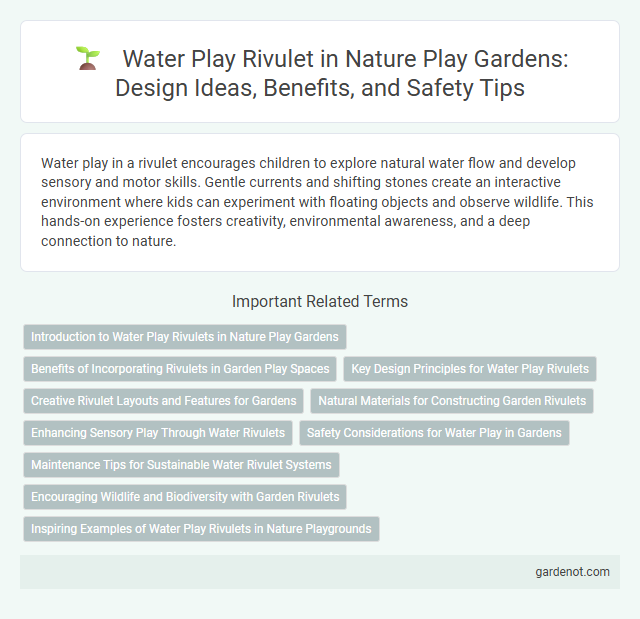 Water Play Rivulet in Nature Play Gardens: Design Ideas, Benefits, and Safety Tips

Water play in a rivulet encourages children to explore natural water flow and develop sensory and motor skills. Gentle currents and shifting stones create an interactive environment where kids can experiment with floating objects and observe wildlife. This hands-on experience fosters creativity, environmental awareness, and a deep connection to nature.

Important Related Terms

Introduction to Water Play Rivulets in Nature Play Gardens

Benefits of Incorporating Rivulets in Garden Play Spaces

Key Design Principles for Water Play Rivulets

Creative Rivulet Layouts and Features for Gardens

Natural Materials for Constructing Garden Rivulets

Enhancing Sensory Play Through Water Rivulets

Safety Considerations for Water Play in Gardens

Maintenance Tips for Sustainable Water Rivulet Systems

Encouraging Wildlife and Biodiversity with Garden Rivulets

Inspiring Examples of Water Play Rivulets in Nature Playgrounds

gardenot.com