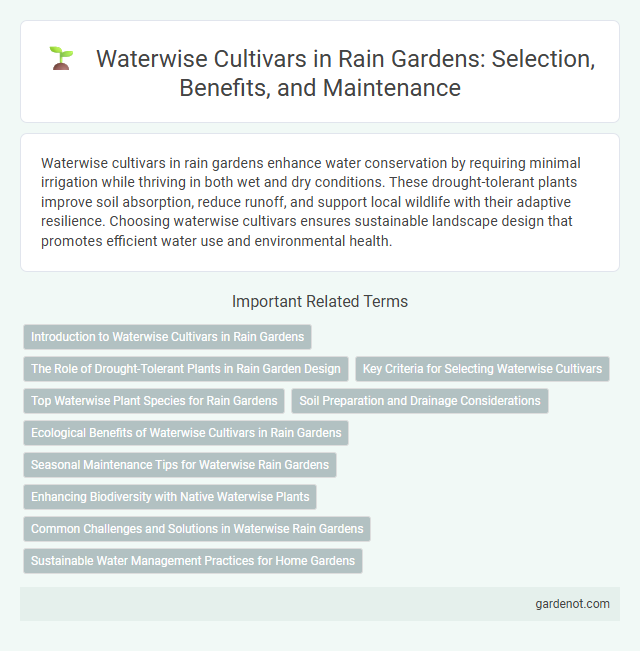 Waterwise Cultivars in Rain Gardens: Selection, Benefits, and Maintenance

Waterwise cultivars in rain gardens enhance water conservation by requiring minimal irrigation while thriving in both wet and dry conditions. These drought-tolerant plants improve soil absorption, reduce runoff, and support local wildlife with their adaptive resilience. Choosing waterwise cultivars ensures sustainable landscape design that promotes efficient water use and environmental health.

Important Related Terms

Introduction to Waterwise Cultivars in Rain Gardens

The Role of Drought-Tolerant Plants in Rain Garden Design

Key Criteria for Selecting Waterwise Cultivars

Top Waterwise Plant Species for Rain Gardens

Soil Preparation and Drainage Considerations

Ecological Benefits of Waterwise Cultivars in Rain Gardens

Seasonal Maintenance Tips for Waterwise Rain Gardens

Enhancing Biodiversity with Native Waterwise Plants

Common Challenges and Solutions in Waterwise Rain Gardens

Sustainable Water Management Practices for Home Gardens

gardenot.com