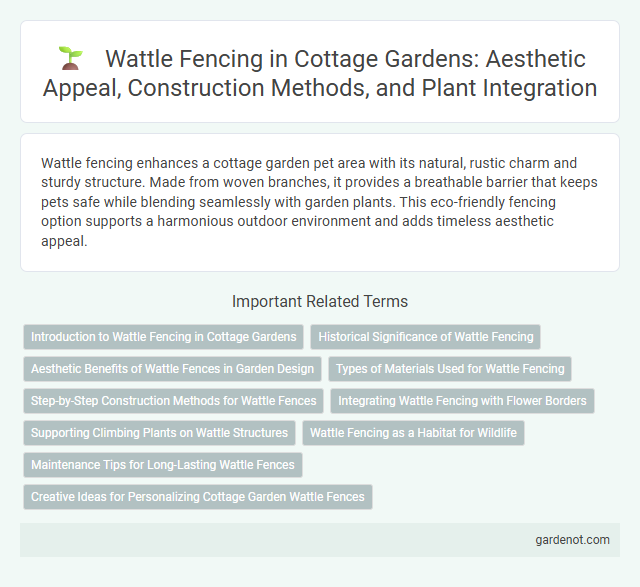 Wattle Fencing in Cottage Gardens: Aesthetic Appeal, Construction Methods, and Plant Integration

Wattle fencing enhances a cottage garden pet area with its natural, rustic charm and sturdy structure. Made from woven branches, it provides a breathable barrier that keeps pets safe while blending seamlessly with garden plants. This eco-friendly fencing option supports a harmonious outdoor environment and adds timeless aesthetic appeal.

Important Related Terms

Introduction to Wattle Fencing in Cottage Gardens

Historical Significance of Wattle Fencing

Aesthetic Benefits of Wattle Fences in Garden Design

Types of Materials Used for Wattle Fencing

Step-by-Step Construction Methods for Wattle Fences

Integrating Wattle Fencing with Flower Borders

Supporting Climbing Plants on Wattle Structures

Wattle Fencing as a Habitat for Wildlife

Maintenance Tips for Long-Lasting Wattle Fences

Creative Ideas for Personalizing Cottage Garden Wattle Fences

gardenot.com