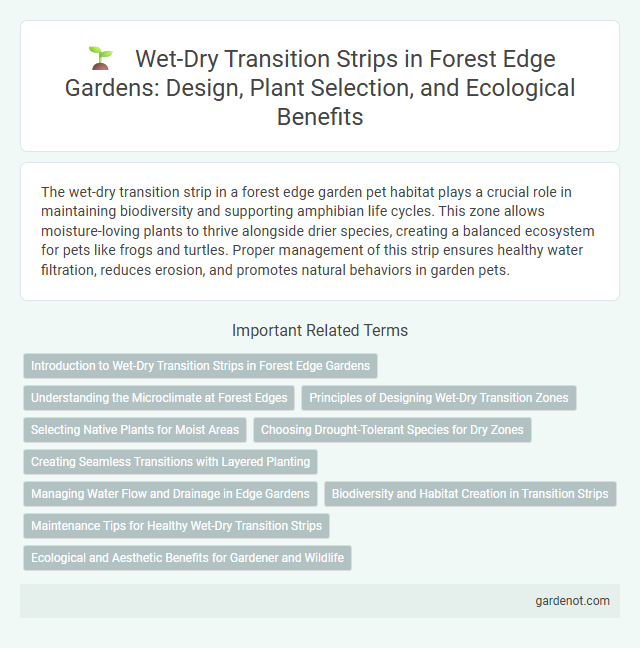 Wet-Dry Transition Strips in Forest Edge Gardens: Design, Plant Selection, and Ecological Benefits

The wet-dry transition strip in a forest edge garden pet habitat plays a crucial role in maintaining biodiversity and supporting amphibian life cycles. This zone allows moisture-loving plants to thrive alongside drier species, creating a balanced ecosystem for pets like frogs and turtles. Proper management of this strip ensures healthy water filtration, reduces erosion, and promotes natural behaviors in garden pets.

Important Related Terms

Introduction to Wet-Dry Transition Strips in Forest Edge Gardens

Understanding the Microclimate at Forest Edges

Principles of Designing Wet-Dry Transition Zones

Selecting Native Plants for Moist Areas

Choosing Drought-Tolerant Species for Dry Zones

Creating Seamless Transitions with Layered Planting

Managing Water Flow and Drainage in Edge Gardens

Biodiversity and Habitat Creation in Transition Strips

Maintenance Tips for Healthy Wet-Dry Transition Strips

Ecological and Aesthetic Benefits for Gardener and Wildlife

gardenot.com