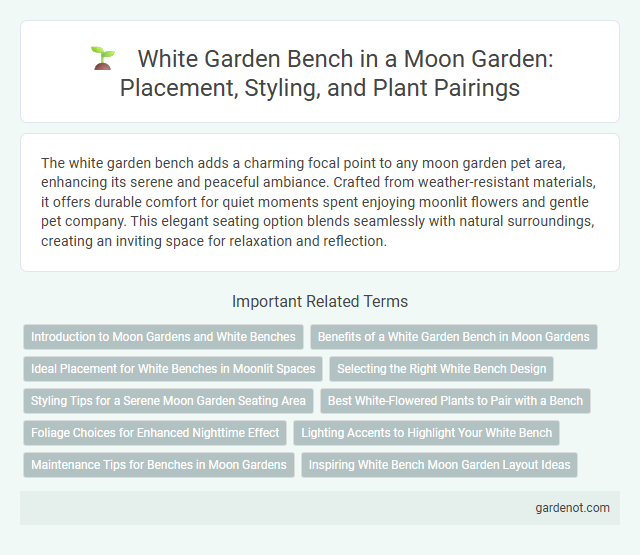 White Garden Bench in a Moon Garden: Placement, Styling, and Plant Pairings

The white garden bench adds a charming focal point to any moon garden pet area, enhancing its serene and peaceful ambiance. Crafted from weather-resistant materials, it offers durable comfort for quiet moments spent enjoying moonlit flowers and gentle pet company. This elegant seating option blends seamlessly with natural surroundings, creating an inviting space for relaxation and reflection.

Important Related Terms

Introduction to Moon Gardens and White Benches

Benefits of a White Garden Bench in Moon Gardens

Ideal Placement for White Benches in Moonlit Spaces

Selecting the Right White Bench Design

Styling Tips for a Serene Moon Garden Seating Area

Best White-Flowered Plants to Pair with a Bench

Foliage Choices for Enhanced Nighttime Effect

Lighting Accents to Highlight Your White Bench

Maintenance Tips for Benches in Moon Gardens

Inspiring White Bench Moon Garden Layout Ideas

gardenot.com