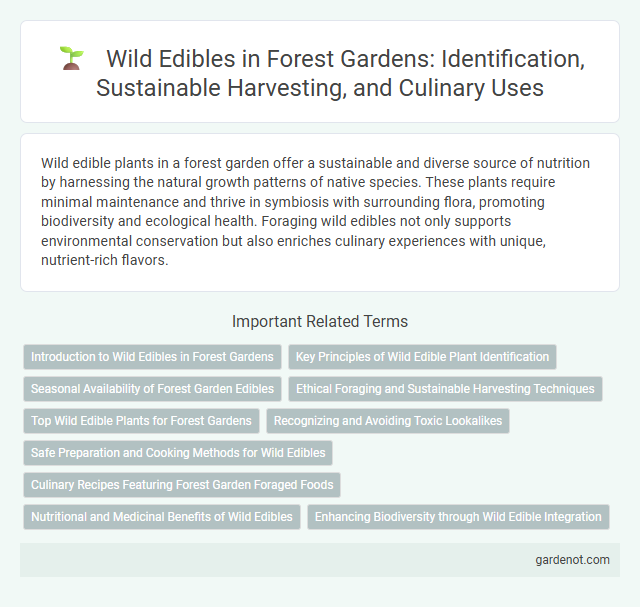 Wild Edibles in Forest Gardens: Identification, Sustainable Harvesting, and Culinary Uses

Wild edible plants in a forest garden offer a sustainable and diverse source of nutrition by harnessing the natural growth patterns of native species. These plants require minimal maintenance and thrive in symbiosis with surrounding flora, promoting biodiversity and ecological health. Foraging wild edibles not only supports environmental conservation but also enriches culinary experiences with unique, nutrient-rich flavors.

Important Related Terms

Introduction to Wild Edibles in Forest Gardens

Key Principles of Wild Edible Plant Identification

Seasonal Availability of Forest Garden Edibles

Ethical Foraging and Sustainable Harvesting Techniques

Top Wild Edible Plants for Forest Gardens

Recognizing and Avoiding Toxic Lookalikes

Safe Preparation and Cooking Methods for Wild Edibles

Culinary Recipes Featuring Forest Garden Foraged Foods

Nutritional and Medicinal Benefits of Wild Edibles

Enhancing Biodiversity through Wild Edible Integration

gardenot.com