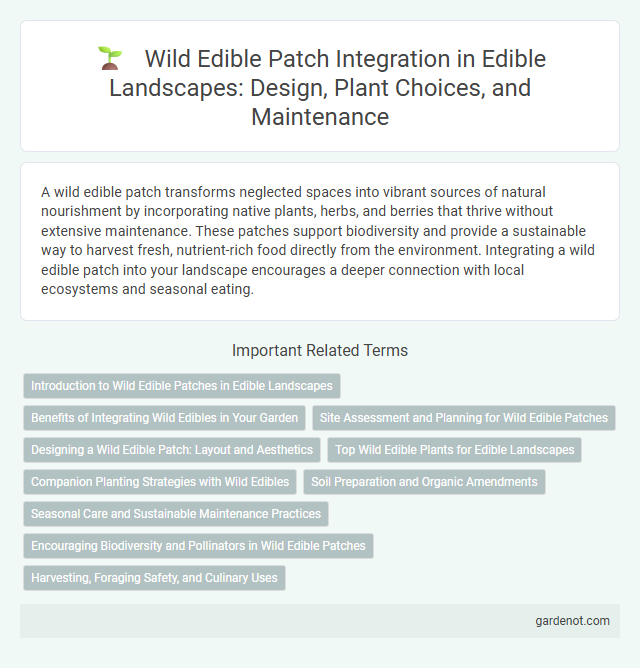 Wild Edible Patch Integration in Edible Landscapes: Design, Plant Choices, and Maintenance

A wild edible patch transforms neglected spaces into vibrant sources of natural nourishment by incorporating native plants, herbs, and berries that thrive without extensive maintenance. These patches support biodiversity and provide a sustainable way to harvest fresh, nutrient-rich food directly from the environment. Integrating a wild edible patch into your landscape encourages a deeper connection with local ecosystems and seasonal eating.

Important Related Terms

Introduction to Wild Edible Patches in Edible Landscapes

Benefits of Integrating Wild Edibles in Your Garden

Site Assessment and Planning for Wild Edible Patches

Designing a Wild Edible Patch: Layout and Aesthetics

Top Wild Edible Plants for Edible Landscapes

Companion Planting Strategies with Wild Edibles

Soil Preparation and Organic Amendments

Seasonal Care and Sustainable Maintenance Practices

Encouraging Biodiversity and Pollinators in Wild Edible Patches

Harvesting, Foraging Safety, and Culinary Uses

gardenot.com