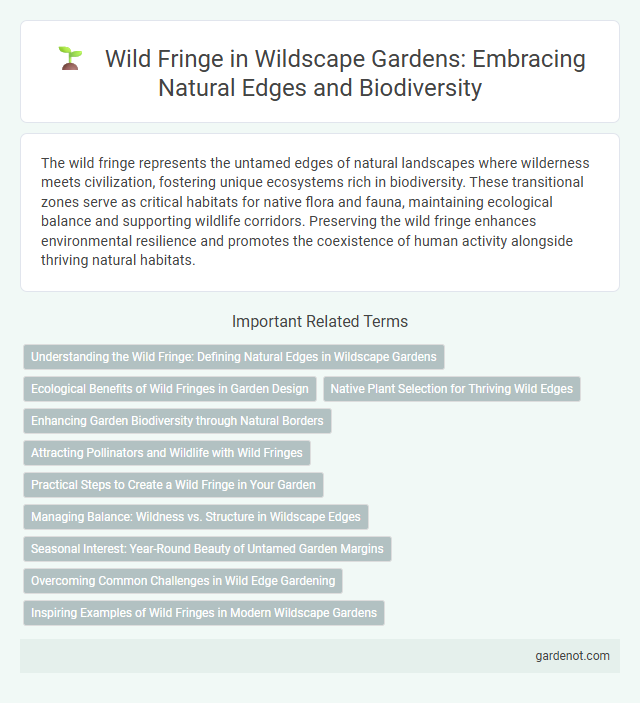 Wild Fringe in Wildscape Gardens: Embracing Natural Edges and Biodiversity

The wild fringe represents the untamed edges of natural landscapes where wilderness meets civilization, fostering unique ecosystems rich in biodiversity. These transitional zones serve as critical habitats for native flora and fauna, maintaining ecological balance and supporting wildlife corridors. Preserving the wild fringe enhances environmental resilience and promotes the coexistence of human activity alongside thriving natural habitats.

Important Related Terms

Understanding the Wild Fringe: Defining Natural Edges in Wildscape Gardens

Ecological Benefits of Wild Fringes in Garden Design

Native Plant Selection for Thriving Wild Edges

Enhancing Garden Biodiversity through Natural Borders

Attracting Pollinators and Wildlife with Wild Fringes

Practical Steps to Create a Wild Fringe in Your Garden

Managing Balance: Wildness vs. Structure in Wildscape Edges

Seasonal Interest: Year-Round Beauty of Untamed Garden Margins

Overcoming Common Challenges in Wild Edge Gardening

Inspiring Examples of Wild Fringes in Modern Wildscape Gardens

gardenot.com