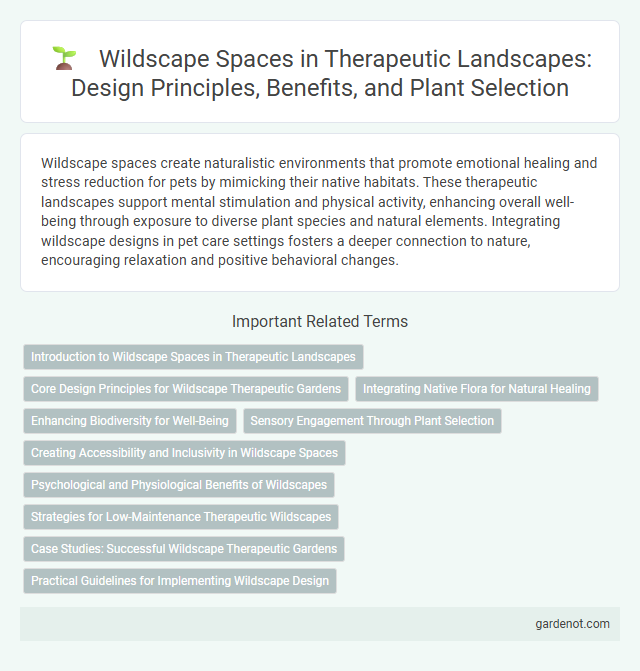 Wildscape Spaces in Therapeutic Landscapes: Design Principles, Benefits, and Plant Selection

Wildscape spaces create naturalistic environments that promote emotional healing and stress reduction for pets by mimicking their native habitats. These therapeutic landscapes support mental stimulation and physical activity, enhancing overall well-being through exposure to diverse plant species and natural elements. Integrating wildscape designs in pet care settings fosters a deeper connection to nature, encouraging relaxation and positive behavioral changes.

Important Related Terms

Introduction to Wildscape Spaces in Therapeutic Landscapes

Core Design Principles for Wildscape Therapeutic Gardens

Integrating Native Flora for Natural Healing

Enhancing Biodiversity for Well-Being

Sensory Engagement Through Plant Selection

Creating Accessibility and Inclusivity in Wildscape Spaces

Psychological and Physiological Benefits of Wildscapes

Strategies for Low-Maintenance Therapeutic Wildscapes

Case Studies: Successful Wildscape Therapeutic Gardens

Practical Guidelines for Implementing Wildscape Design

gardenot.com