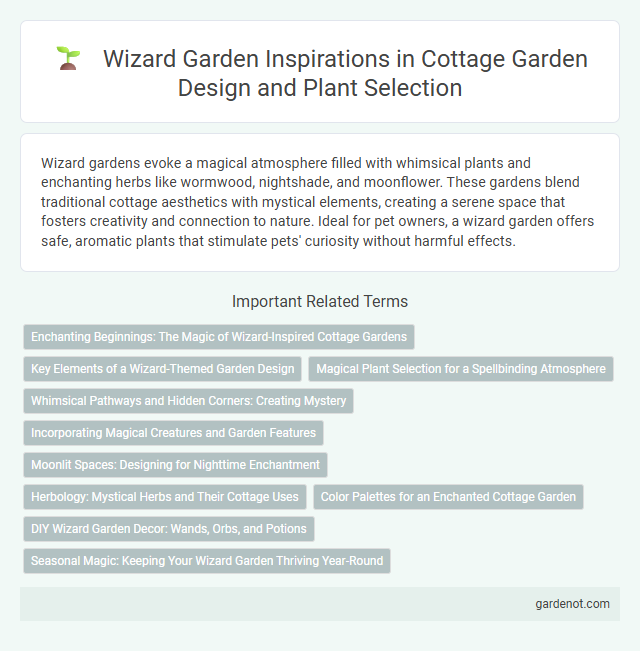 Wizard Garden Inspirations in Cottage Garden Design and Plant Selection

Wizard gardens evoke a magical atmosphere filled with whimsical plants and enchanting herbs like wormwood, nightshade, and moonflower. These gardens blend traditional cottage aesthetics with mystical elements, creating a serene space that fosters creativity and connection to nature. Ideal for pet owners, a wizard garden offers safe, aromatic plants that stimulate pets' curiosity without harmful effects.

Important Related Terms

Enchanting Beginnings: The Magic of Wizard-Inspired Cottage Gardens

Key Elements of a Wizard-Themed Garden Design

Magical Plant Selection for a Spellbinding Atmosphere

Whimsical Pathways and Hidden Corners: Creating Mystery

Incorporating Magical Creatures and Garden Features

Moonlit Spaces: Designing for Nighttime Enchantment

Herbology: Mystical Herbs and Their Cottage Uses

Color Palettes for an Enchanted Cottage Garden

DIY Wizard Garden Decor: Wands, Orbs, and Potions

Seasonal Magic: Keeping Your Wizard Garden Thriving Year-Round

gardenot.com