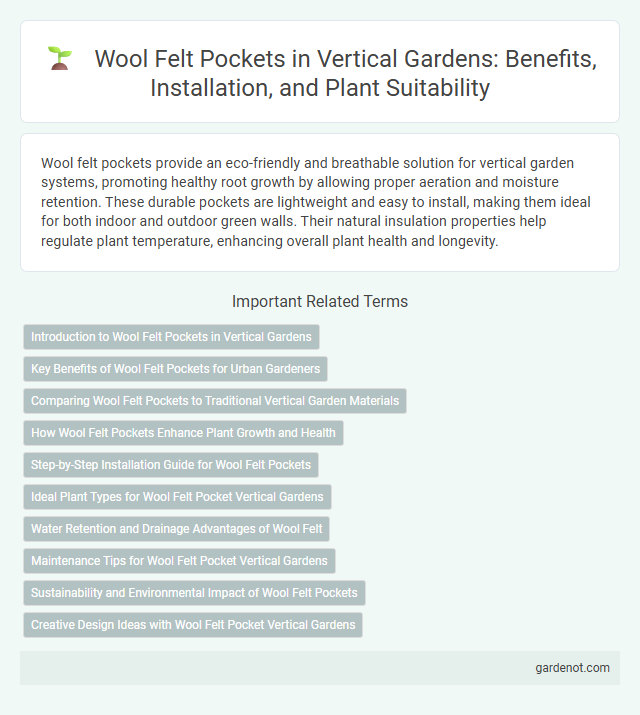 Wool Felt Pockets in Vertical Gardens: Benefits, Installation, and Plant Suitability

Wool felt pockets provide an eco-friendly and breathable solution for vertical garden systems, promoting healthy root growth by allowing proper aeration and moisture retention. These durable pockets are lightweight and easy to install, making them ideal for both indoor and outdoor green walls. Their natural insulation properties help regulate plant temperature, enhancing overall plant health and longevity.

Important Related Terms

Introduction to Wool Felt Pockets in Vertical Gardens

Key Benefits of Wool Felt Pockets for Urban Gardeners

Comparing Wool Felt Pockets to Traditional Vertical Garden Materials

How Wool Felt Pockets Enhance Plant Growth and Health

Step-by-Step Installation Guide for Wool Felt Pockets

Ideal Plant Types for Wool Felt Pocket Vertical Gardens

Water Retention and Drainage Advantages of Wool Felt

Maintenance Tips for Wool Felt Pocket Vertical Gardens

Sustainability and Environmental Impact of Wool Felt Pockets

Creative Design Ideas with Wool Felt Pocket Vertical Gardens

gardenot.com