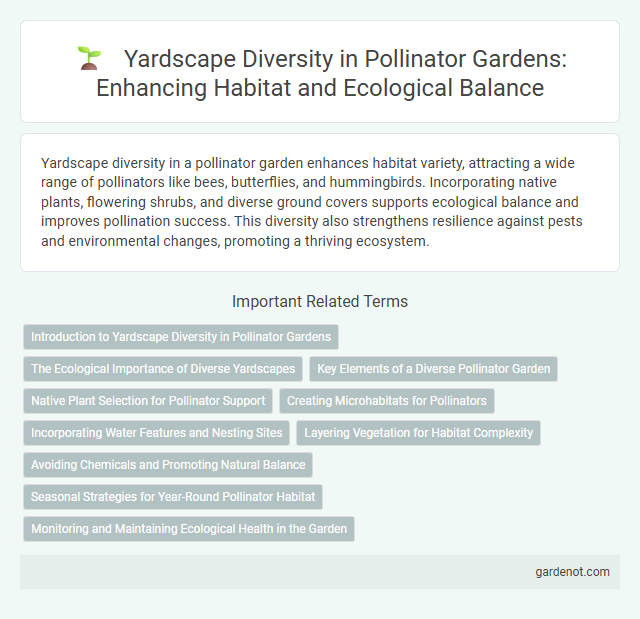 Yardscape Diversity in Pollinator Gardens: Enhancing Habitat and Ecological Balance

Yardscape diversity in a pollinator garden enhances habitat variety, attracting a wide range of pollinators like bees, butterflies, and hummingbirds. Incorporating native plants, flowering shrubs, and diverse ground covers supports ecological balance and improves pollination success. This diversity also strengthens resilience against pests and environmental changes, promoting a thriving ecosystem.

Important Related Terms

Introduction to Yardscape Diversity in Pollinator Gardens

The Ecological Importance of Diverse Yardscapes

Key Elements of a Diverse Pollinator Garden

Native Plant Selection for Pollinator Support

Creating Microhabitats for Pollinators

Incorporating Water Features and Nesting Sites

Layering Vegetation for Habitat Complexity

Avoiding Chemicals and Promoting Natural Balance

Seasonal Strategies for Year-Round Pollinator Habitat

Monitoring and Maintaining Ecological Health in the Garden

gardenot.com