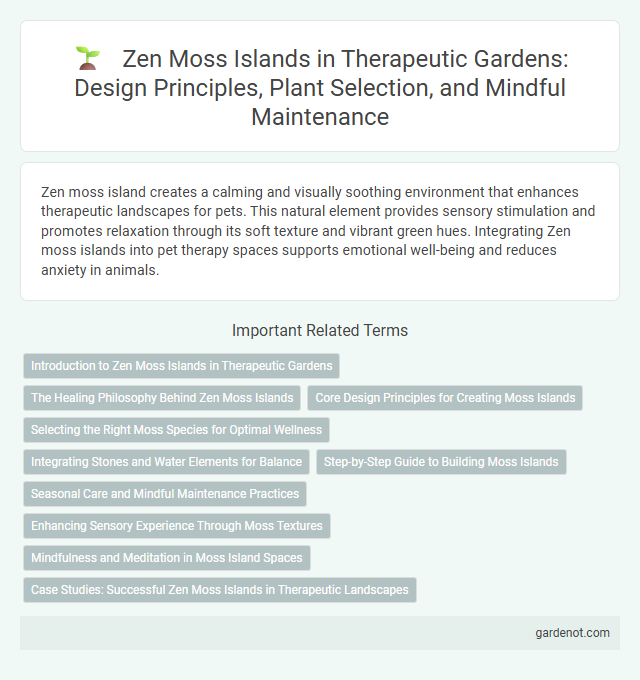 Zen Moss Islands in Therapeutic Gardens: Design Principles, Plant Selection, and Mindful Maintenance

Zen moss island creates a calming and visually soothing environment that enhances therapeutic landscapes for pets. This natural element provides sensory stimulation and promotes relaxation through its soft texture and vibrant green hues. Integrating Zen moss islands into pet therapy spaces supports emotional well-being and reduces anxiety in animals.

Important Related Terms

Introduction to Zen Moss Islands in Therapeutic Gardens

The Healing Philosophy Behind Zen Moss Islands

Core Design Principles for Creating Moss Islands

Selecting the Right Moss Species for Optimal Wellness

Integrating Stones and Water Elements for Balance

Step-by-Step Guide to Building Moss Islands

Seasonal Care and Mindful Maintenance Practices

Enhancing Sensory Experience Through Moss Textures

Mindfulness and Meditation in Moss Island Spaces

Case Studies: Successful Zen Moss Islands in Therapeutic Landscapes

gardenot.com