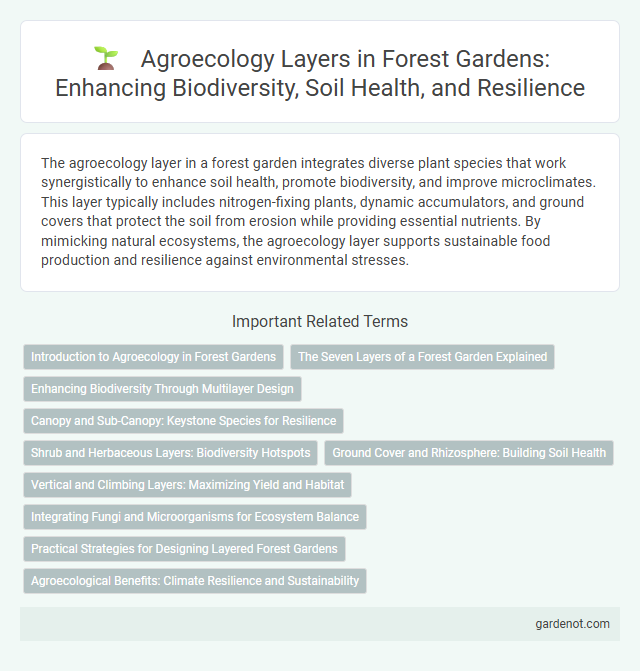 Agroecology Layers in Forest Gardens: Enhancing Biodiversity, Soil Health, and Resilience

The agroecology layer in a forest garden integrates diverse plant species that work synergistically to enhance soil health, promote biodiversity, and improve microclimates. This layer typically includes nitrogen-fixing plants, dynamic accumulators, and ground covers that protect the soil from erosion while providing essential nutrients. By mimicking natural ecosystems, the agroecology layer supports sustainable food production and resilience against environmental stresses.

Important Related Terms

Introduction to Agroecology in Forest Gardens

The Seven Layers of a Forest Garden Explained

Enhancing Biodiversity Through Multilayer Design

Canopy and Sub-Canopy: Keystone Species for Resilience

Shrub and Herbaceous Layers: Biodiversity Hotspots

Ground Cover and Rhizosphere: Building Soil Health

Vertical and Climbing Layers: Maximizing Yield and Habitat

Integrating Fungi and Microorganisms for Ecosystem Balance

Practical Strategies for Designing Layered Forest Gardens

Agroecological Benefits: Climate Resilience and Sustainability

gardenot.com