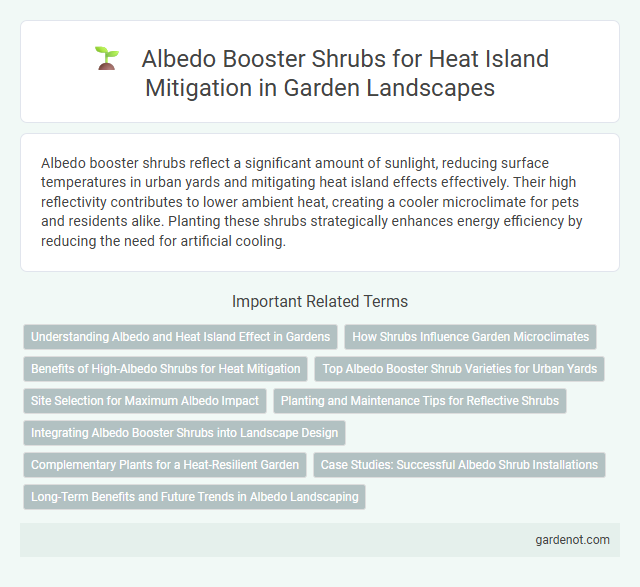 Albedo Booster Shrubs for Heat Island Mitigation in Garden Landscapes

Albedo booster shrubs reflect a significant amount of sunlight, reducing surface temperatures in urban yards and mitigating heat island effects effectively. Their high reflectivity contributes to lower ambient heat, creating a cooler microclimate for pets and residents alike. Planting these shrubs strategically enhances energy efficiency by reducing the need for artificial cooling.

Important Related Terms

Understanding Albedo and Heat Island Effect in Gardens

How Shrubs Influence Garden Microclimates

Benefits of High-Albedo Shrubs for Heat Mitigation

Top Albedo Booster Shrub Varieties for Urban Yards

Site Selection for Maximum Albedo Impact

Planting and Maintenance Tips for Reflective Shrubs

Integrating Albedo Booster Shrubs into Landscape Design

Complementary Plants for a Heat-Resilient Garden

Case Studies: Successful Albedo Shrub Installations

Long-Term Benefits and Future Trends in Albedo Landscaping

gardenot.com