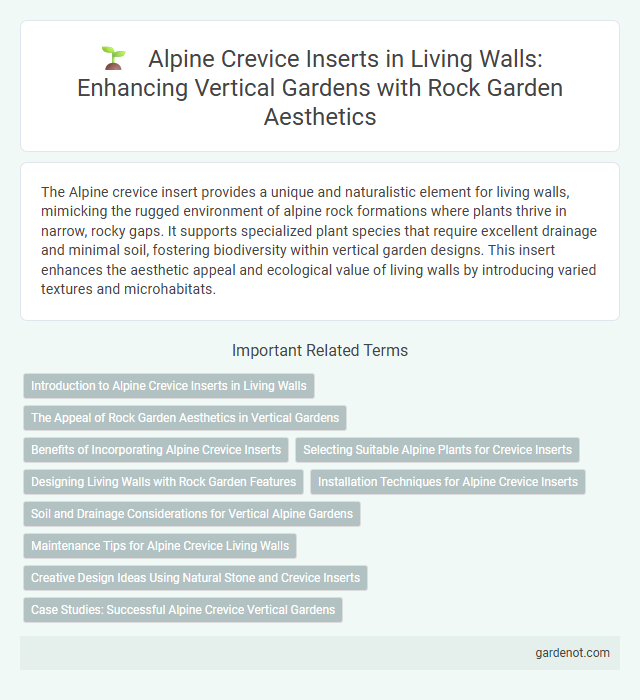 Alpine Crevice Inserts in Living Walls: Enhancing Vertical Gardens with Rock Garden Aesthetics

The Alpine crevice insert provides a unique and naturalistic element for living walls, mimicking the rugged environment of alpine rock formations where plants thrive in narrow, rocky gaps. It supports specialized plant species that require excellent drainage and minimal soil, fostering biodiversity within vertical garden designs. This insert enhances the aesthetic appeal and ecological value of living walls by introducing varied textures and microhabitats.

Important Related Terms

Introduction to Alpine Crevice Inserts in Living Walls

The Appeal of Rock Garden Aesthetics in Vertical Gardens

Benefits of Incorporating Alpine Crevice Inserts

Selecting Suitable Alpine Plants for Crevice Inserts

Designing Living Walls with Rock Garden Features

Installation Techniques for Alpine Crevice Inserts

Soil and Drainage Considerations for Vertical Alpine Gardens

Maintenance Tips for Alpine Crevice Living Walls

Creative Design Ideas Using Natural Stone and Crevice Inserts

Case Studies: Successful Alpine Crevice Vertical Gardens

gardenot.com