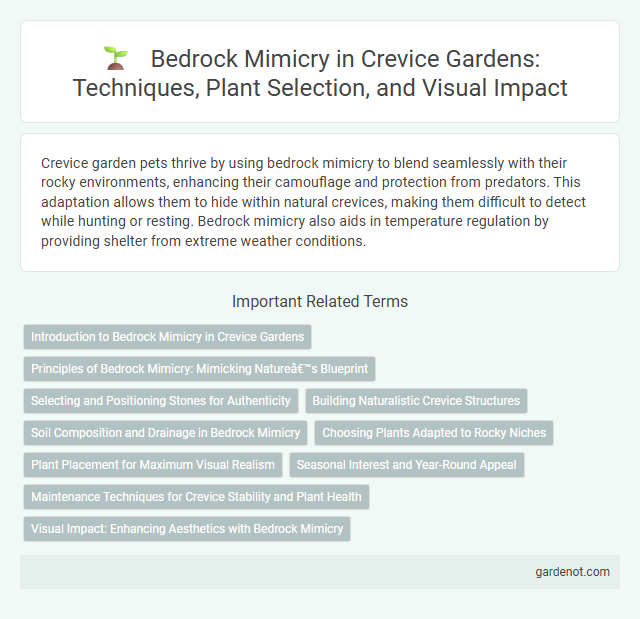 Bedrock Mimicry in Crevice Gardens: Techniques, Plant Selection, and Visual Impact

Crevice garden pets thrive by using bedrock mimicry to blend seamlessly with their rocky environments, enhancing their camouflage and protection from predators. This adaptation allows them to hide within natural crevices, making them difficult to detect while hunting or resting. Bedrock mimicry also aids in temperature regulation by providing shelter from extreme weather conditions.

Important Related Terms

Introduction to Bedrock Mimicry in Crevice Gardens

Principles of Bedrock Mimicry: Mimicking Natureâ€™s Blueprint

Selecting and Positioning Stones for Authenticity

Building Naturalistic Crevice Structures

Soil Composition and Drainage in Bedrock Mimicry

Choosing Plants Adapted to Rocky Niches

Plant Placement for Maximum Visual Realism

Seasonal Interest and Year-Round Appeal

Maintenance Techniques for Crevice Stability and Plant Health

Visual Impact: Enhancing Aesthetics with Bedrock Mimicry

gardenot.com