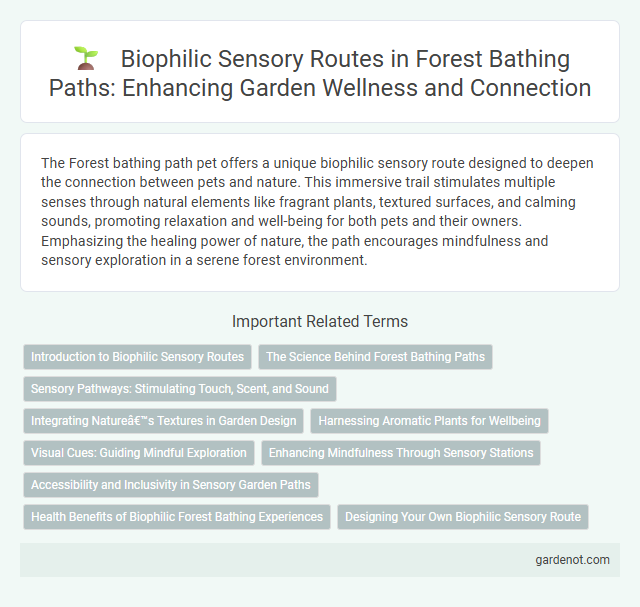 Biophilic Sensory Routes in Forest Bathing Paths: Enhancing Garden Wellness and Connection

The Forest bathing path pet offers a unique biophilic sensory route designed to deepen the connection between pets and nature. This immersive trail stimulates multiple senses through natural elements like fragrant plants, textured surfaces, and calming sounds, promoting relaxation and well-being for both pets and their owners. Emphasizing the healing power of nature, the path encourages mindfulness and sensory exploration in a serene forest environment.

Important Related Terms

Introduction to Biophilic Sensory Routes

The Science Behind Forest Bathing Paths

Sensory Pathways: Stimulating Touch, Scent, and Sound

Integrating Natureâ€™s Textures in Garden Design

Harnessing Aromatic Plants for Wellbeing

Visual Cues: Guiding Mindful Exploration

Enhancing Mindfulness Through Sensory Stations

Accessibility and Inclusivity in Sensory Garden Paths

Health Benefits of Biophilic Forest Bathing Experiences

Designing Your Own Biophilic Sensory Route

gardenot.com