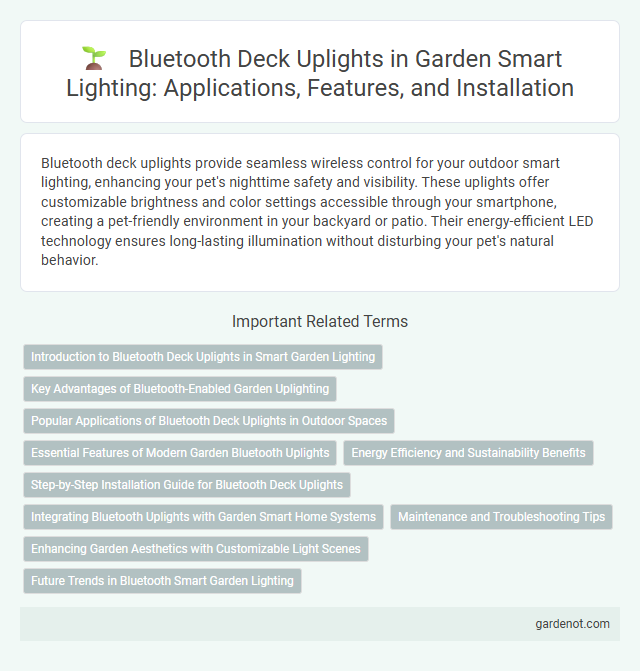 Bluetooth Deck Uplights in Garden Smart Lighting: Applications, Features, and Installation

Bluetooth deck uplights provide seamless wireless control for your outdoor smart lighting, enhancing your pet's nighttime safety and visibility. These uplights offer customizable brightness and color settings accessible through your smartphone, creating a pet-friendly environment in your backyard or patio. Their energy-efficient LED technology ensures long-lasting illumination without disturbing your pet's natural behavior.

Important Related Terms

Introduction to Bluetooth Deck Uplights in Smart Garden Lighting

Key Advantages of Bluetooth-Enabled Garden Uplighting

Popular Applications of Bluetooth Deck Uplights in Outdoor Spaces

Essential Features of Modern Garden Bluetooth Uplights

Energy Efficiency and Sustainability Benefits

Step-by-Step Installation Guide for Bluetooth Deck Uplights

Integrating Bluetooth Uplights with Garden Smart Home Systems

Maintenance and Troubleshooting Tips

Enhancing Garden Aesthetics with Customizable Light Scenes

Future Trends in Bluetooth Smart Garden Lighting

gardenot.com