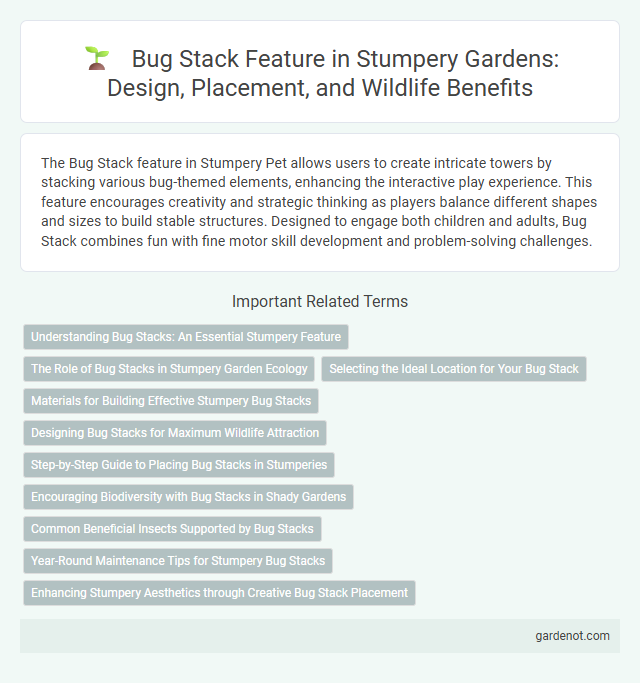 Bug Stack Feature in Stumpery Gardens: Design, Placement, and Wildlife Benefits

The Bug Stack feature in Stumpery Pet allows users to create intricate towers by stacking various bug-themed elements, enhancing the interactive play experience. This feature encourages creativity and strategic thinking as players balance different shapes and sizes to build stable structures. Designed to engage both children and adults, Bug Stack combines fun with fine motor skill development and problem-solving challenges.

Important Related Terms

Understanding Bug Stacks: An Essential Stumpery Feature

The Role of Bug Stacks in Stumpery Garden Ecology

Selecting the Ideal Location for Your Bug Stack

Materials for Building Effective Stumpery Bug Stacks

Designing Bug Stacks for Maximum Wildlife Attraction

Step-by-Step Guide to Placing Bug Stacks in Stumperies

Encouraging Biodiversity with Bug Stacks in Shady Gardens

Common Beneficial Insects Supported by Bug Stacks

Year-Round Maintenance Tips for Stumpery Bug Stacks

Enhancing Stumpery Aesthetics through Creative Bug Stack Placement

gardenot.com