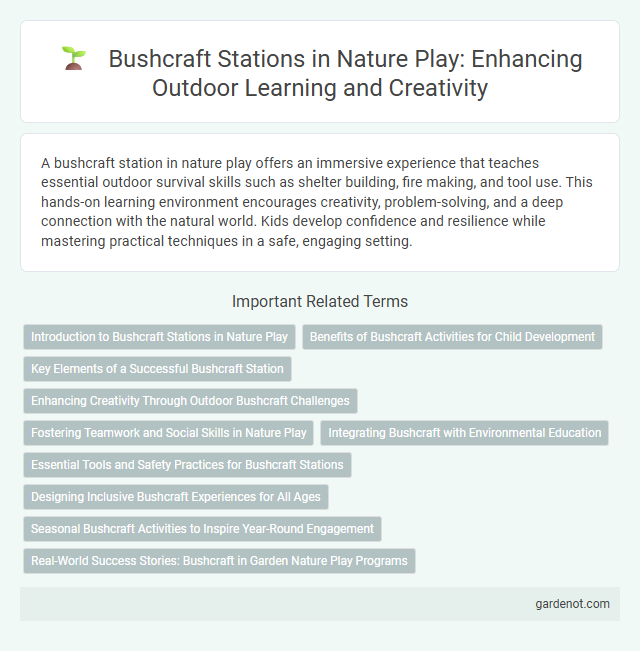 Bushcraft Stations in Nature Play: Enhancing Outdoor Learning and Creativity

A bushcraft station in nature play offers an immersive experience that teaches essential outdoor survival skills such as shelter building, fire making, and tool use. This hands-on learning environment encourages creativity, problem-solving, and a deep connection with the natural world. Kids develop confidence and resilience while mastering practical techniques in a safe, engaging setting.

Important Related Terms

Introduction to Bushcraft Stations in Nature Play

Benefits of Bushcraft Activities for Child Development

Key Elements of a Successful Bushcraft Station

Enhancing Creativity Through Outdoor Bushcraft Challenges

Fostering Teamwork and Social Skills in Nature Play

Integrating Bushcraft with Environmental Education

Essential Tools and Safety Practices for Bushcraft Stations

Designing Inclusive Bushcraft Experiences for All Ages

Seasonal Bushcraft Activities to Inspire Year-Round Engagement

Real-World Success Stories: Bushcraft in Garden Nature Play Programs

gardenot.com