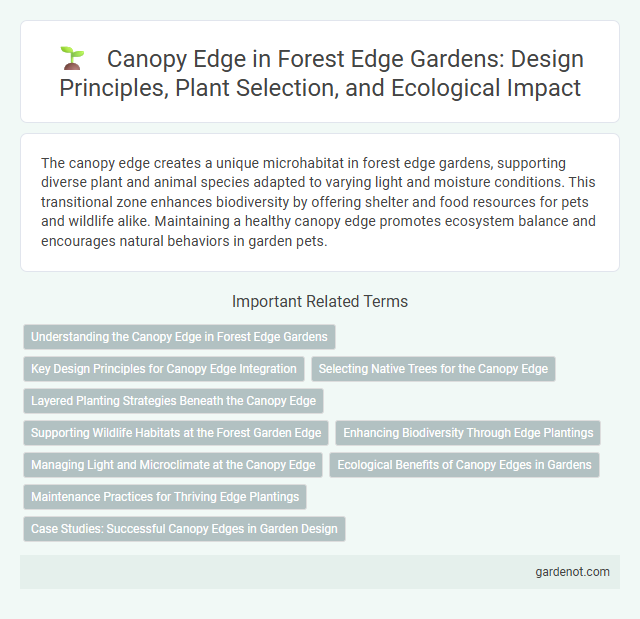 Canopy Edge in Forest Edge Gardens: Design Principles, Plant Selection, and Ecological Impact

The canopy edge creates a unique microhabitat in forest edge gardens, supporting diverse plant and animal species adapted to varying light and moisture conditions. This transitional zone enhances biodiversity by offering shelter and food resources for pets and wildlife alike. Maintaining a healthy canopy edge promotes ecosystem balance and encourages natural behaviors in garden pets.

Important Related Terms

Understanding the Canopy Edge in Forest Edge Gardens

Key Design Principles for Canopy Edge Integration

Selecting Native Trees for the Canopy Edge

Layered Planting Strategies Beneath the Canopy Edge

Supporting Wildlife Habitats at the Forest Garden Edge

Enhancing Biodiversity Through Edge Plantings

Managing Light and Microclimate at the Canopy Edge

Ecological Benefits of Canopy Edges in Gardens

Maintenance Practices for Thriving Edge Plantings

Case Studies: Successful Canopy Edges in Garden Design

gardenot.com