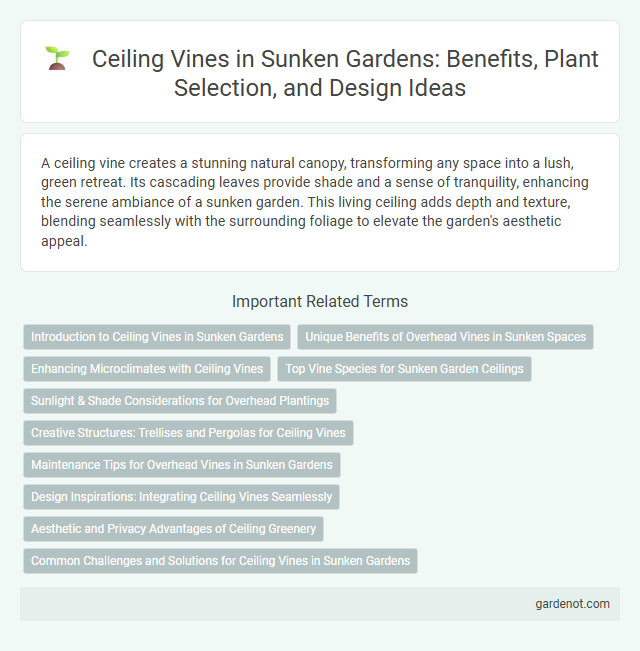 Ceiling Vines in Sunken Gardens: Benefits, Plant Selection, and Design Ideas

A ceiling vine creates a stunning natural canopy, transforming any space into a lush, green retreat. Its cascading leaves provide shade and a sense of tranquility, enhancing the serene ambiance of a sunken garden. This living ceiling adds depth and texture, blending seamlessly with the surrounding foliage to elevate the garden's aesthetic appeal.

Important Related Terms

Introduction to Ceiling Vines in Sunken Gardens

Unique Benefits of Overhead Vines in Sunken Spaces

Enhancing Microclimates with Ceiling Vines

Top Vine Species for Sunken Garden Ceilings

Sunlight & Shade Considerations for Overhead Plantings

Creative Structures: Trellises and Pergolas for Ceiling Vines

Maintenance Tips for Overhead Vines in Sunken Gardens

Design Inspirations: Integrating Ceiling Vines Seamlessly

Aesthetic and Privacy Advantages of Ceiling Greenery

Common Challenges and Solutions for Ceiling Vines in Sunken Gardens

gardenot.com