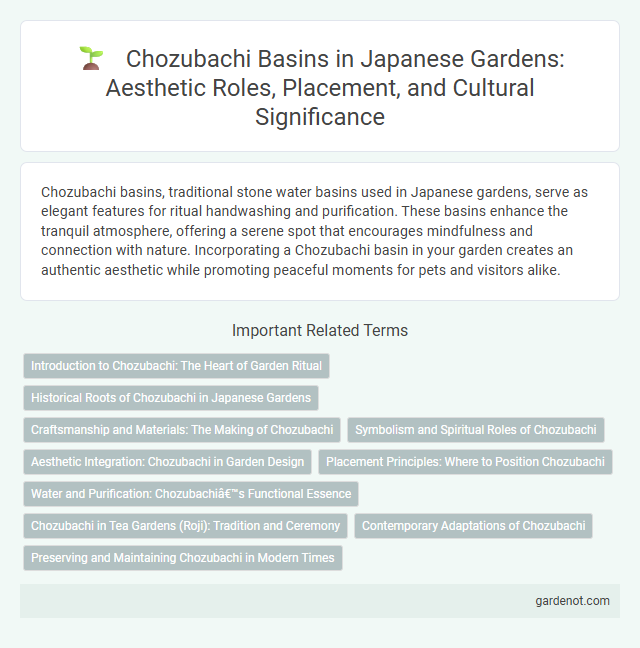 Chozubachi Basins in Japanese Gardens: Aesthetic Roles, Placement, and Cultural Significance

Chozubachi basins, traditional stone water basins used in Japanese gardens, serve as elegant features for ritual handwashing and purification. These basins enhance the tranquil atmosphere, offering a serene spot that encourages mindfulness and connection with nature. Incorporating a Chozubachi basin in your garden creates an authentic aesthetic while promoting peaceful moments for pets and visitors alike.

Important Related Terms

Introduction to Chozubachi: The Heart of Garden Ritual

Historical Roots of Chozubachi in Japanese Gardens

Craftsmanship and Materials: The Making of Chozubachi

Symbolism and Spiritual Roles of Chozubachi

Aesthetic Integration: Chozubachi in Garden Design

Placement Principles: Where to Position Chozubachi

Water and Purification: Chozubachiâ€™s Functional Essence

Chozubachi in Tea Gardens (Roji): Tradition and Ceremony

Contemporary Adaptations of Chozubachi

Preserving and Maintaining Chozubachi in Modern Times

gardenot.com