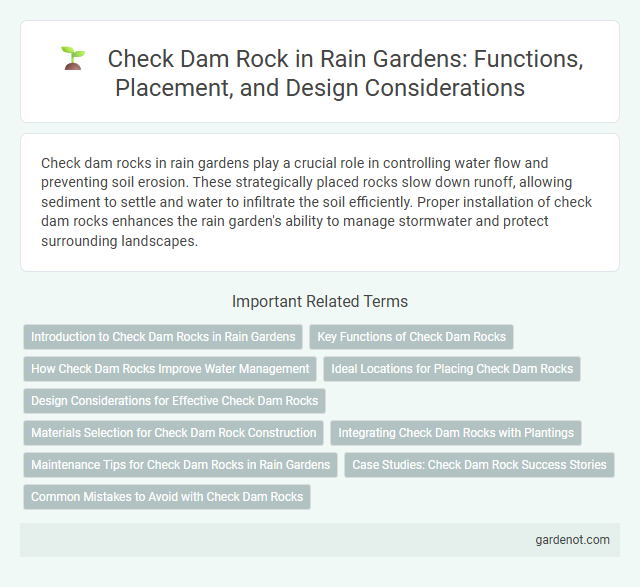 Check Dam Rock in Rain Gardens: Functions, Placement, and Design Considerations

Check dam rocks in rain gardens play a crucial role in controlling water flow and preventing soil erosion. These strategically placed rocks slow down runoff, allowing sediment to settle and water to infiltrate the soil efficiently. Proper installation of check dam rocks enhances the rain garden's ability to manage stormwater and protect surrounding landscapes.

Important Related Terms

Introduction to Check Dam Rocks in Rain Gardens

Key Functions of Check Dam Rocks

How Check Dam Rocks Improve Water Management

Ideal Locations for Placing Check Dam Rocks

Design Considerations for Effective Check Dam Rocks

Materials Selection for Check Dam Rock Construction

Integrating Check Dam Rocks with Plantings

Maintenance Tips for Check Dam Rocks in Rain Gardens

Case Studies: Check Dam Rock Success Stories

Common Mistakes to Avoid with Check Dam Rocks

gardenot.com