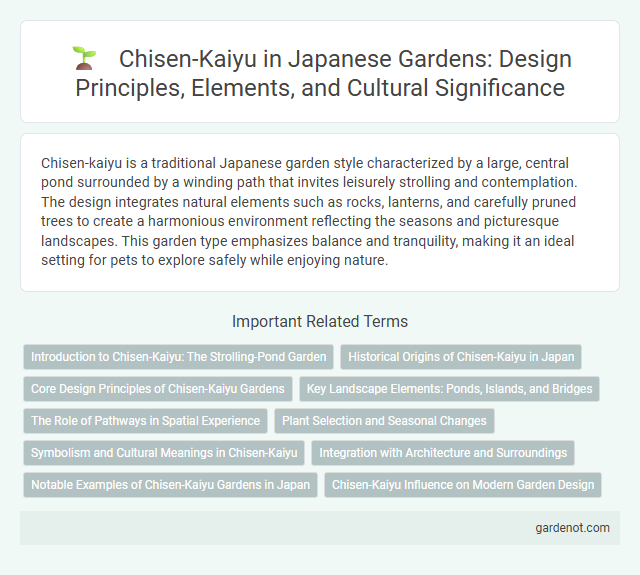 Chisen-Kaiyu in Japanese Gardens: Design Principles, Elements, and Cultural Significance

Chisen-kaiyu is a traditional Japanese garden style characterized by a large, central pond surrounded by a winding path that invites leisurely strolling and contemplation. The design integrates natural elements such as rocks, lanterns, and carefully pruned trees to create a harmonious environment reflecting the seasons and picturesque landscapes. This garden type emphasizes balance and tranquility, making it an ideal setting for pets to explore safely while enjoying nature.

Important Related Terms

Introduction to Chisen-Kaiyu: The Strolling-Pond Garden

Historical Origins of Chisen-Kaiyu in Japan

Core Design Principles of Chisen-Kaiyu Gardens

Key Landscape Elements: Ponds, Islands, and Bridges

The Role of Pathways in Spatial Experience

Plant Selection and Seasonal Changes

Symbolism and Cultural Meanings in Chisen-Kaiyu

Integration with Architecture and Surroundings

Notable Examples of Chisen-Kaiyu Gardens in Japan

Chisen-Kaiyu Influence on Modern Garden Design

gardenot.com