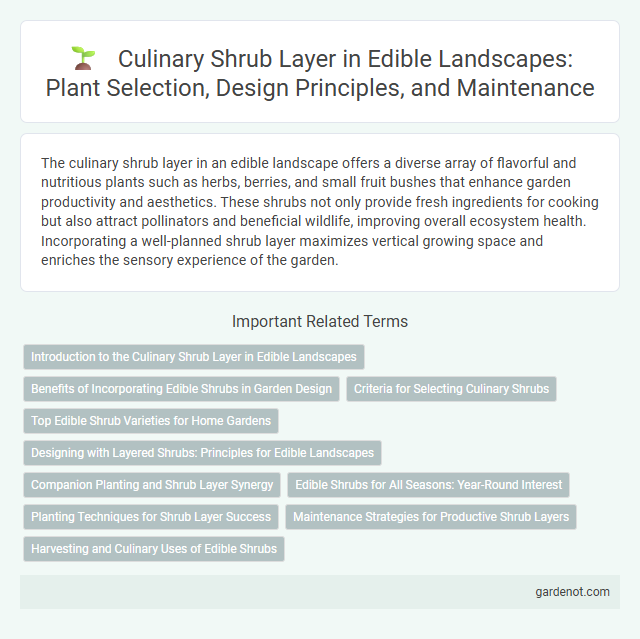 Culinary Shrub Layer in Edible Landscapes: Plant Selection, Design Principles, and Maintenance

The culinary shrub layer in an edible landscape offers a diverse array of flavorful and nutritious plants such as herbs, berries, and small fruit bushes that enhance garden productivity and aesthetics. These shrubs not only provide fresh ingredients for cooking but also attract pollinators and beneficial wildlife, improving overall ecosystem health. Incorporating a well-planned shrub layer maximizes vertical growing space and enriches the sensory experience of the garden.

Important Related Terms

Introduction to the Culinary Shrub Layer in Edible Landscapes

Benefits of Incorporating Edible Shrubs in Garden Design

Criteria for Selecting Culinary Shrubs

Top Edible Shrub Varieties for Home Gardens

Designing with Layered Shrubs: Principles for Edible Landscapes

Companion Planting and Shrub Layer Synergy

Edible Shrubs for All Seasons: Year-Round Interest

Planting Techniques for Shrub Layer Success

Maintenance Strategies for Productive Shrub Layers

Harvesting and Culinary Uses of Edible Shrubs

gardenot.com